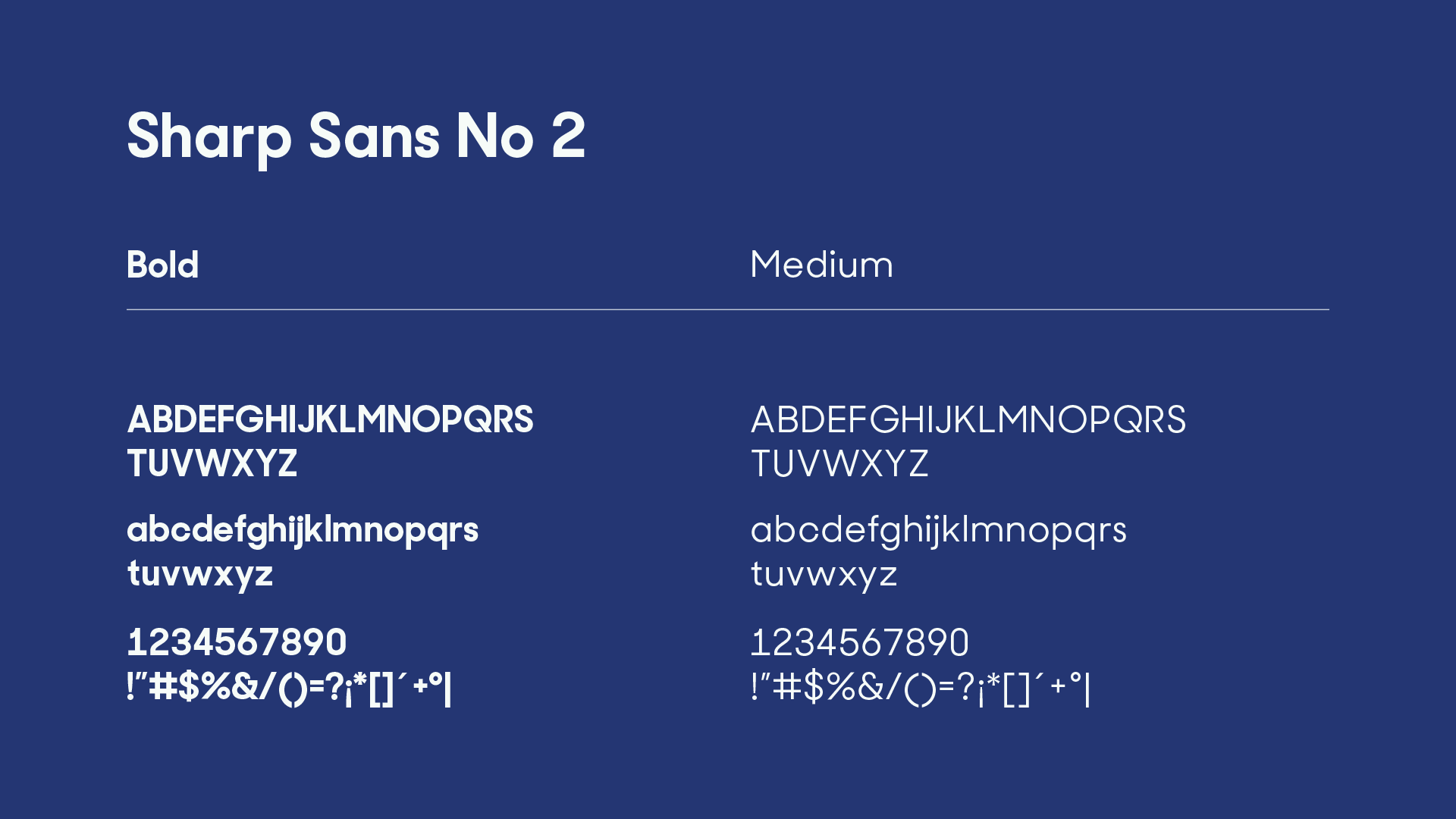 Sharp Sans No 2

Bold

ABDEFGHIJKLMNOPQRS
TUVWXYZ

abcdefghijklmnopqrs
tuvwxyz

1234567890
!"#$%&/()=?¡*[]´+°|

Medium

ABDEFGHIJKLMNOPQRS
TUVWXYZ

abcdefghijklmnopqrs
tuvwxyz

1234567890
!"#$%&/()=?¡*[]´+°|