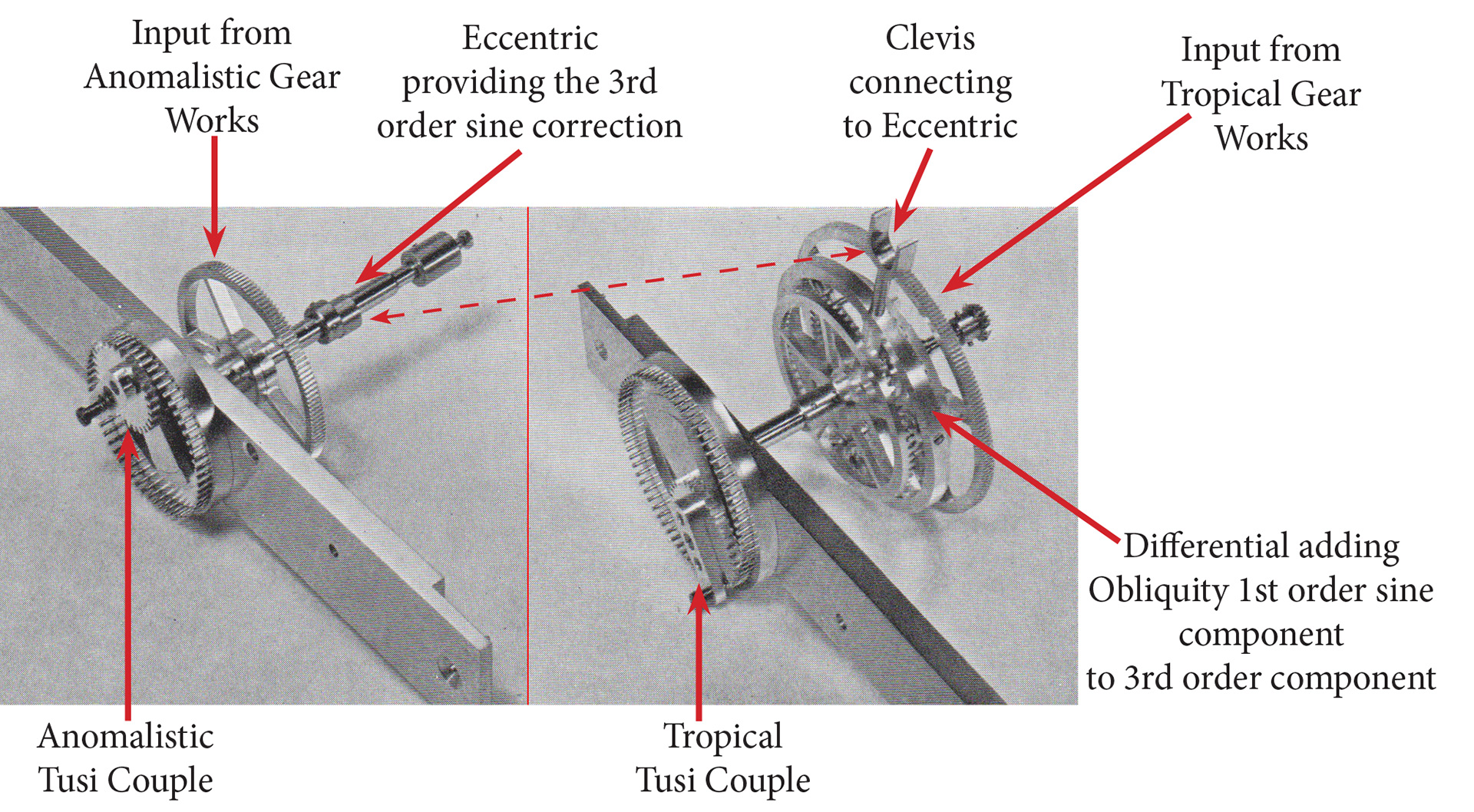 Input from Anomalistic Gear Works

Eccentric providing the 3rd order sine correction

Clevis connecting to Eccentric

Input from Tropical Gear Works

Differential adding Obliquity 1st order sine component to 3rd order component

Anomalistic Tusi Couple

Tropical Tusi Couple