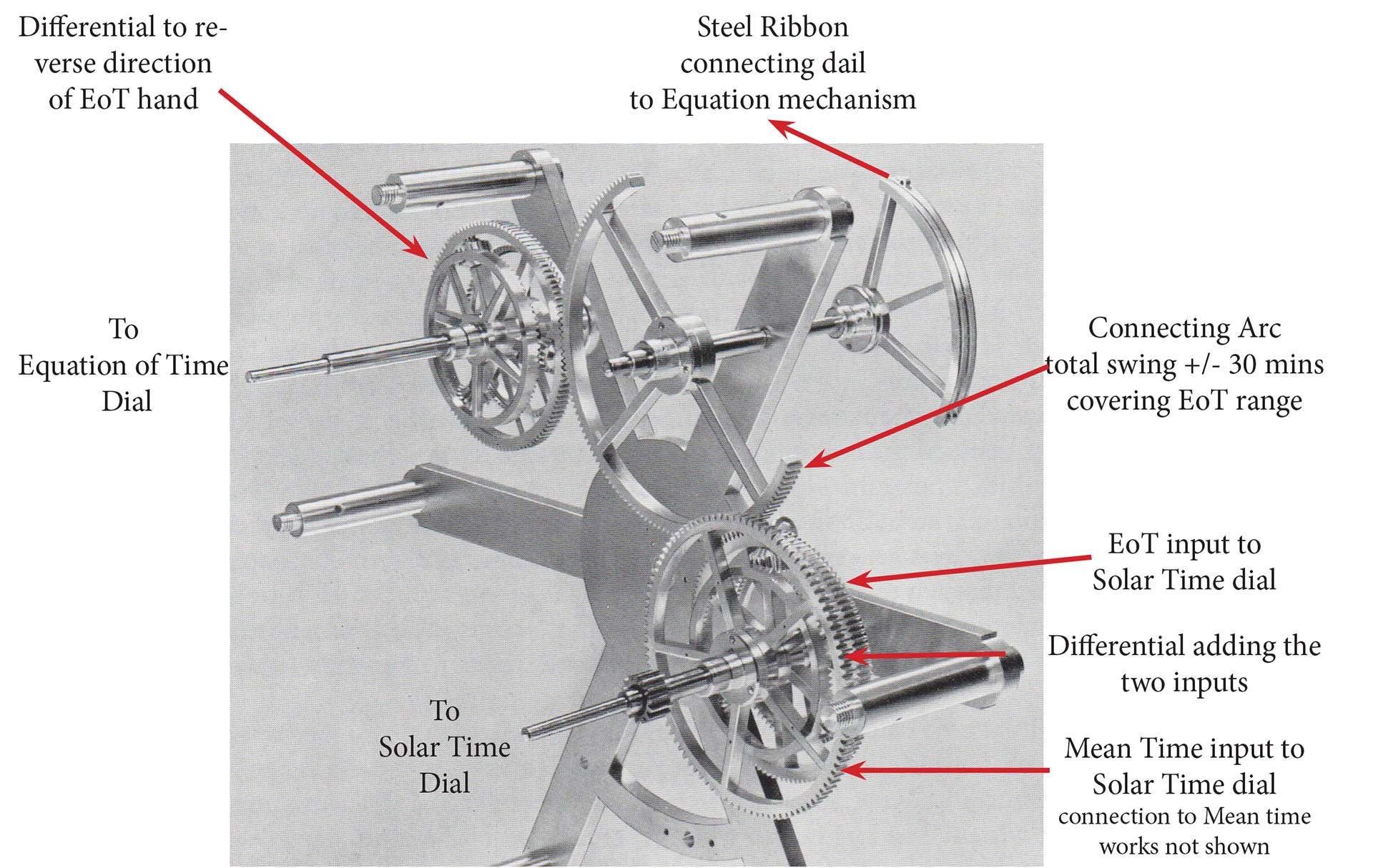 Differential to reverse direction of EoT hand

Steel Ribbon connecting dail to Equation mechanism

To Equation of Time Dial

Connecting Arc total swing +/- 30 mins covering EoT range

EoT input to Solar Time dial

Differential adding the two inputs

To Solar Time Dial

Mean Time input to Solar Time dial connection to Mean time works not shown