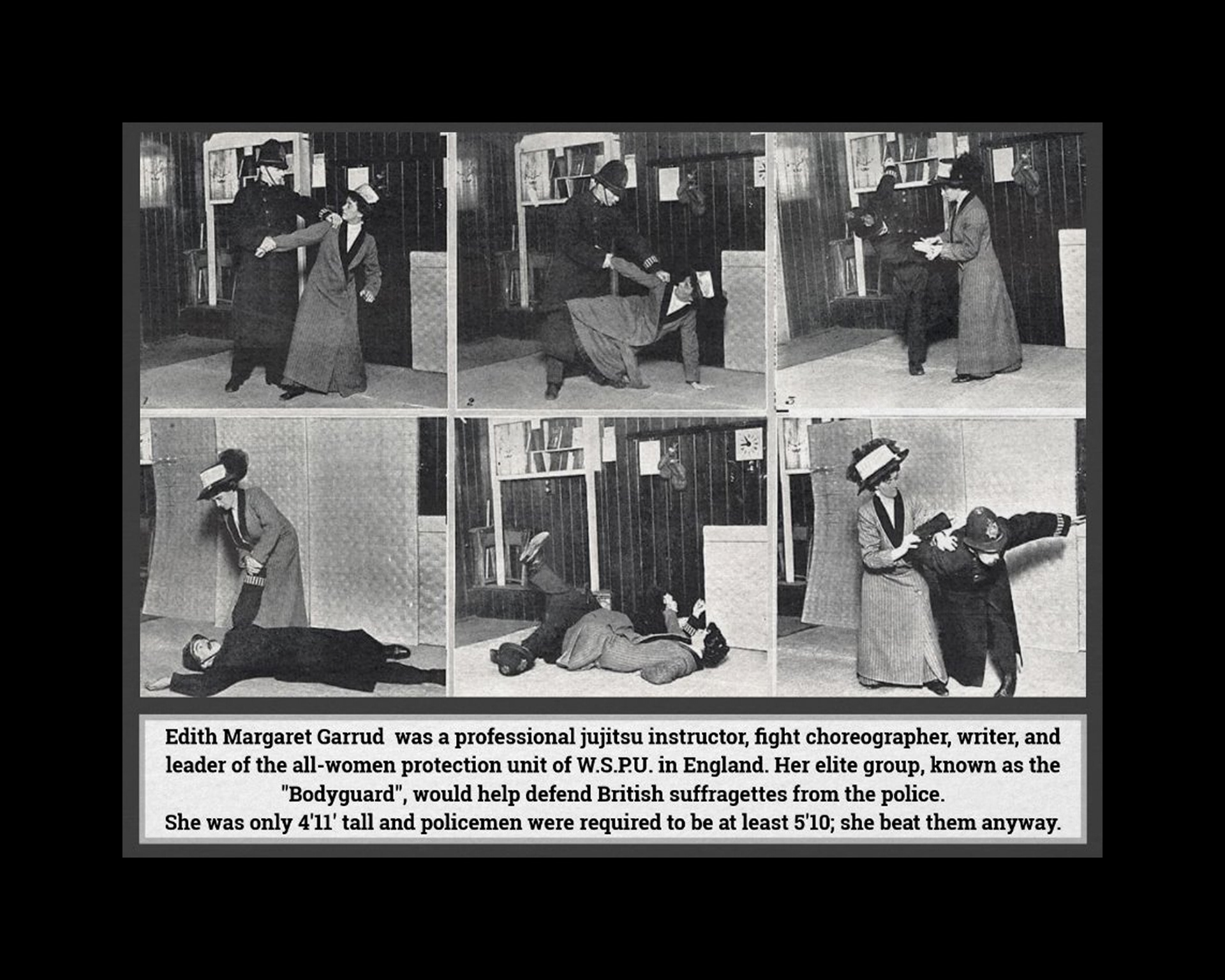 1

2

3

Edith Margaret Garrud was a professional jujitsu instructor, fight choreographer, writer, and leader of the all-women protection unit of W.S.P.U. in England. Her elite group, known as the "Bodyguard", would help defend British suffragettes from the police.
She was only 4'11' tall and policemen were required to be at least 5'10; she beat them anyway.