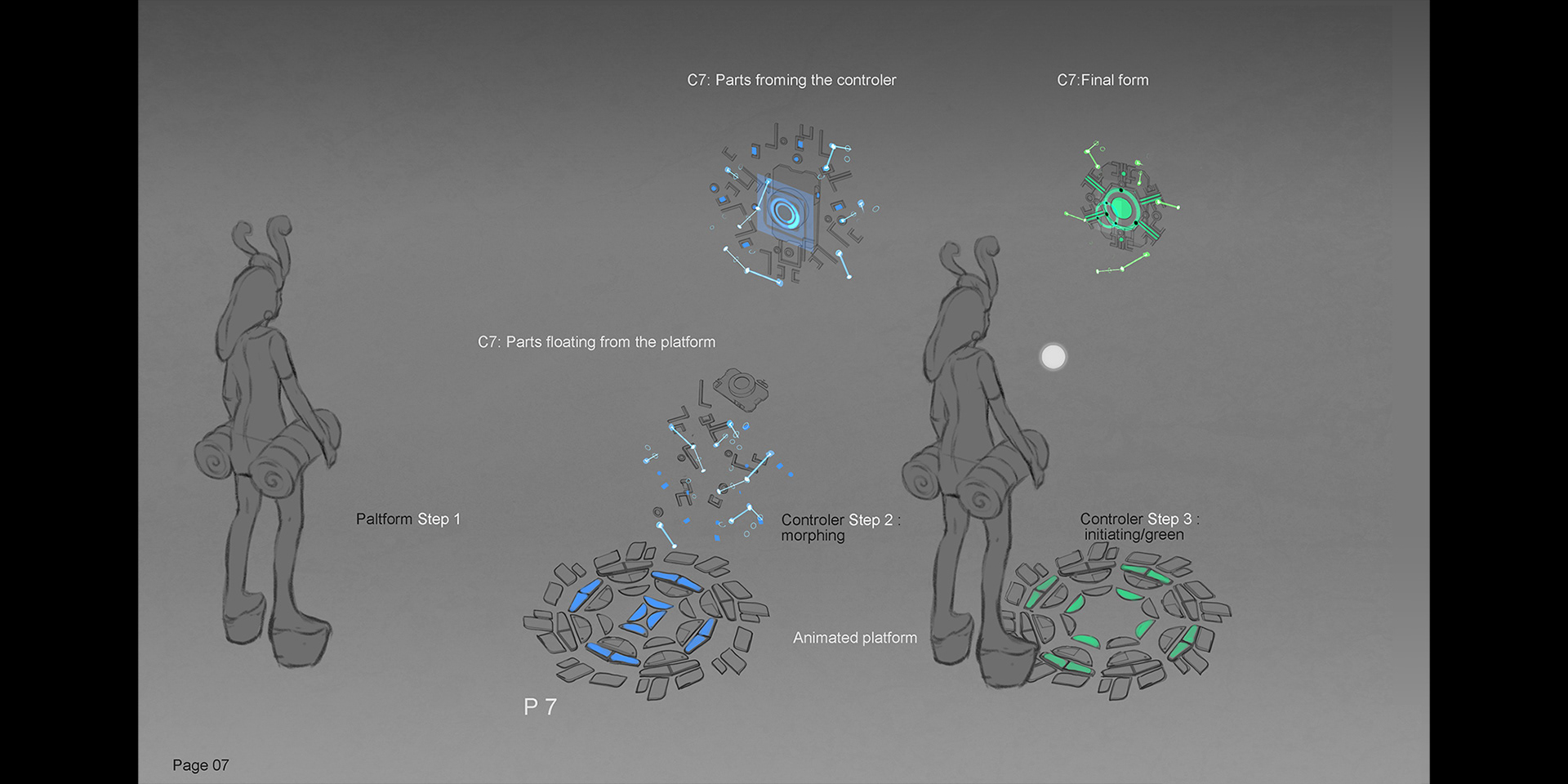 C7: Parts froming the controler

C7:Final form

C7: Parts floating from the platform

Paltform Step 1

Controler Step 2 : morphing

Controler Step 3 : initiating/green

Animated platform

P 7

Page 07