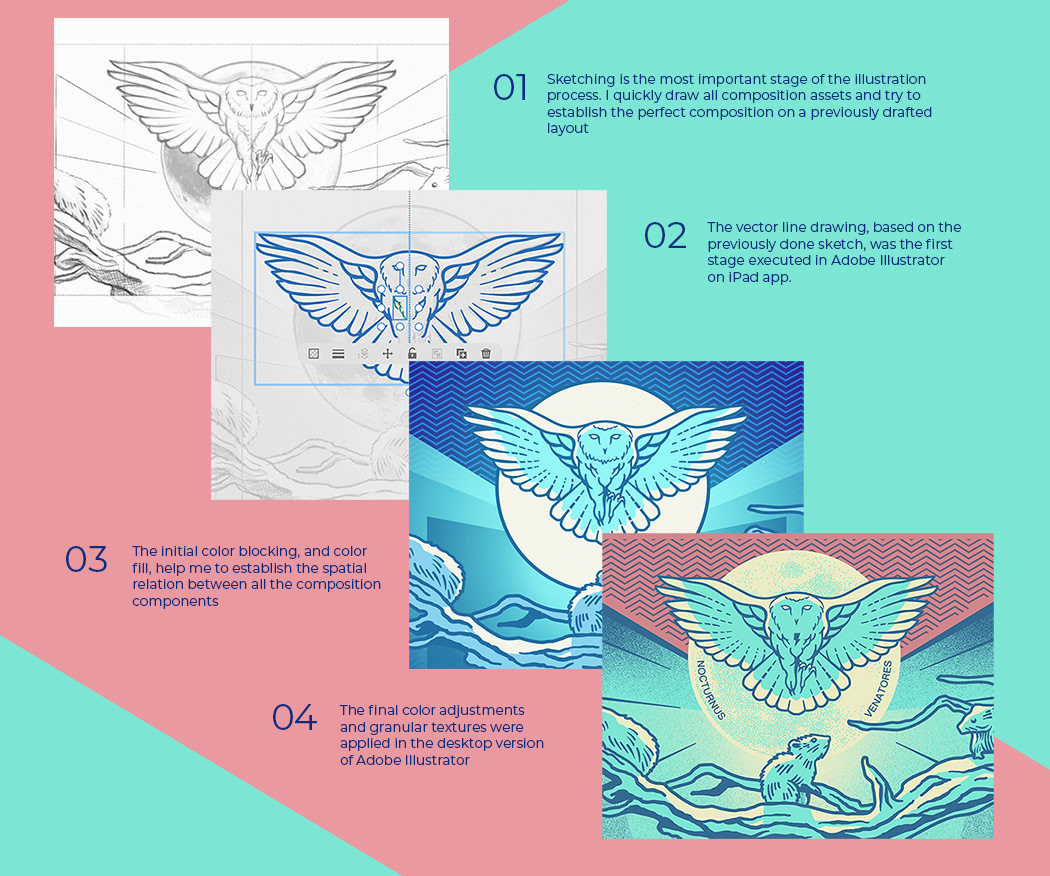 01 Sketching is the most important stage of the illustration process. I quickly draw all composition assets and try to establish the perfect composition on a previously drafted layout

02 The vector line drawing, based on the previously done sketch, was the first stage executed in Adobe Illustrator on iPad app.

03 The initial color blocking, and color fill, help me to establish the spatial relation between all the composition components

04 The final color adjustments and granular textures were applied in the desktop version of Adobe Illustrator

NOCTURNUS VENATORES