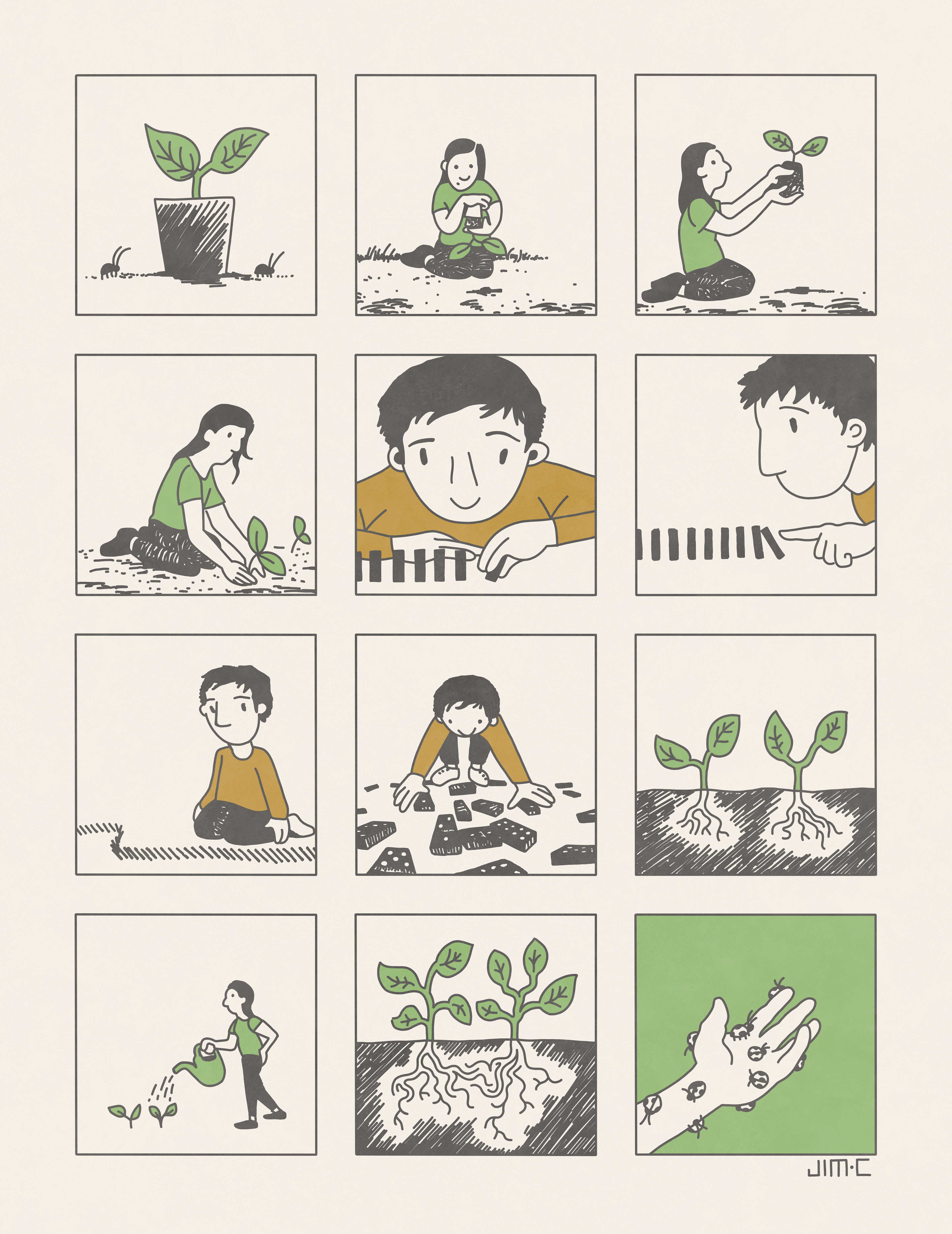 JIM·C