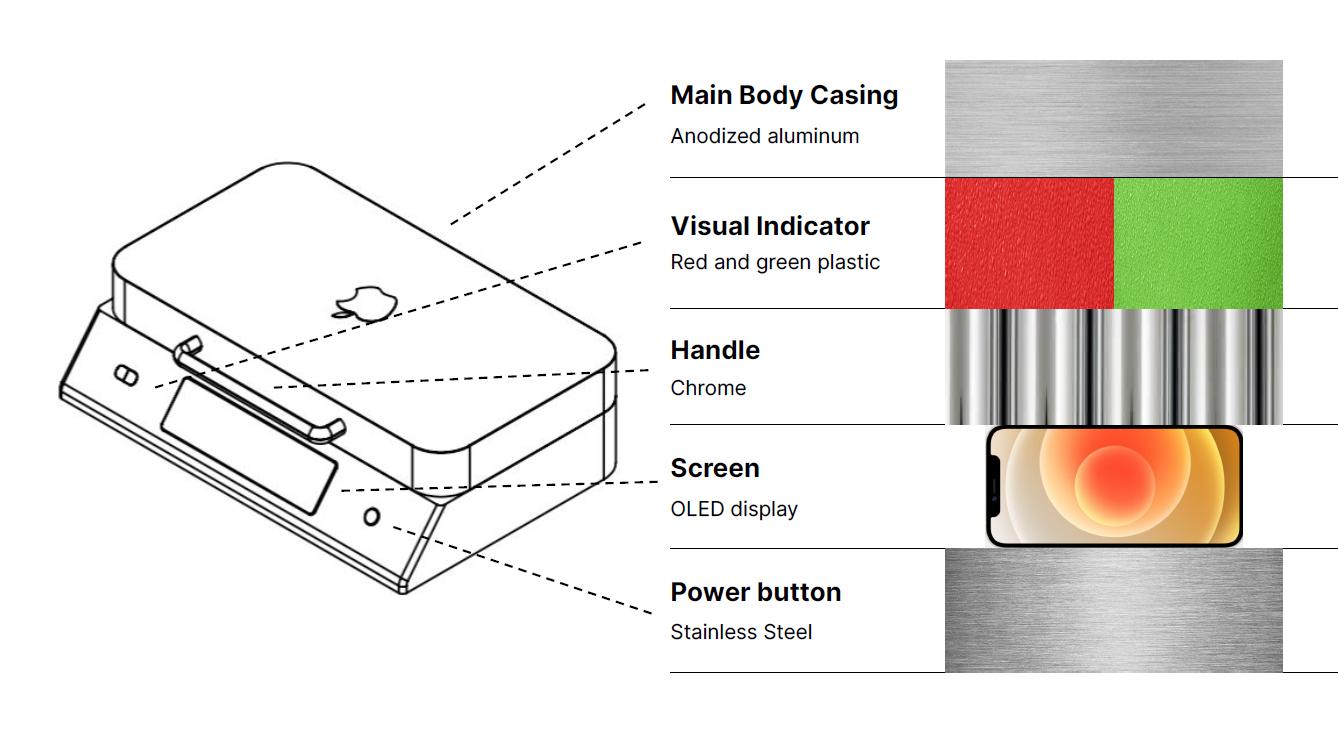 Main Body Casing
Anodized aluminum

Visual Indicator
Red and green plastic

Handle
Chrome

Screen
OLED display

Power button
Stainless Steel