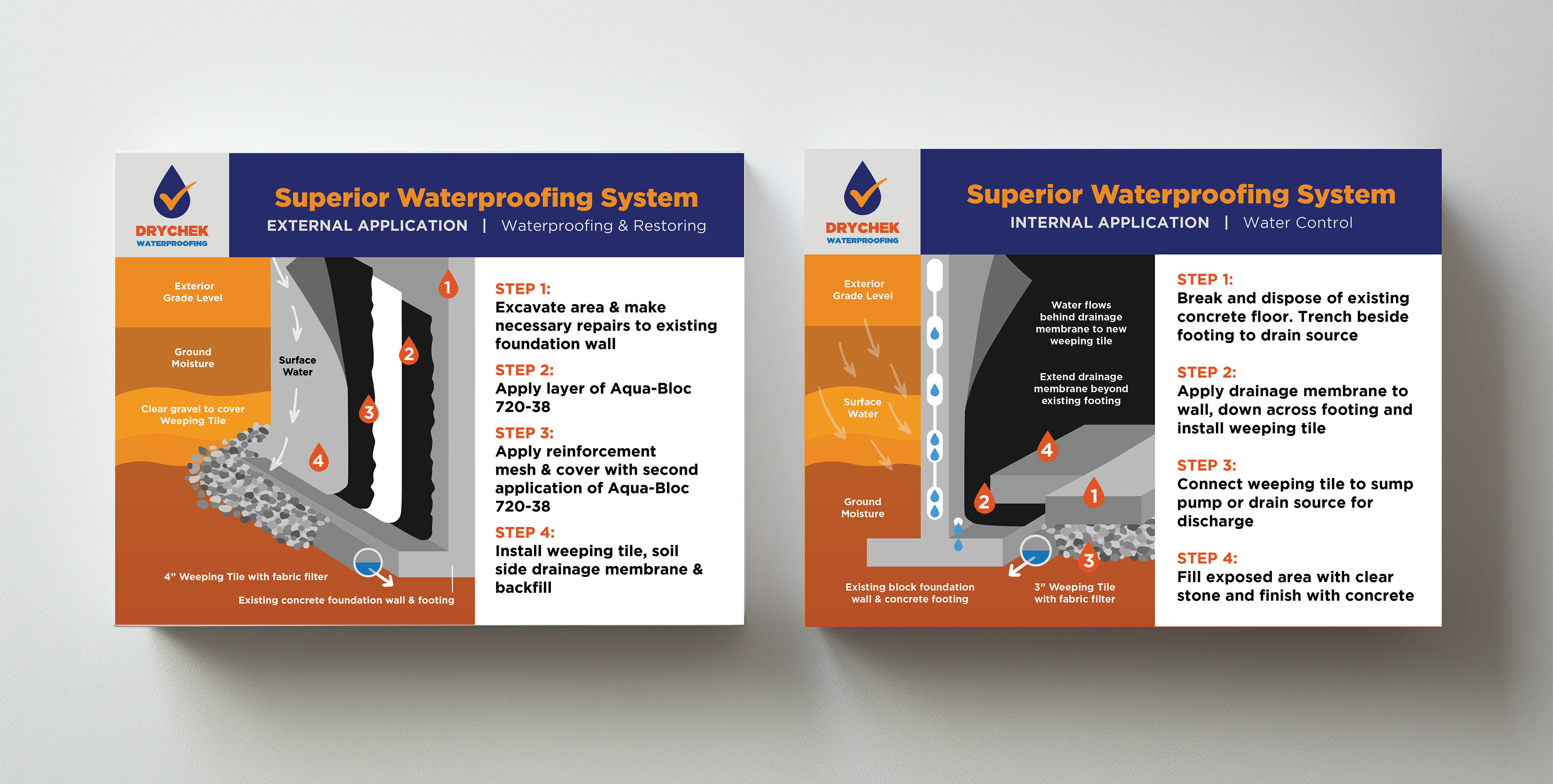 DRYCHEK
WATERPROOFING

Superior Waterproofing System
EXTERNAL APPLICATION | Waterproofing & Restoring

Exterior Grade Level

Ground Moisture

Clear gravel to cover Weeping Tile

Surface Water

1

2

3

4

4" Weeping Tile with fabric filter

Existing concrete foundation wall & footing

STEP 1:
Excavate area & make necessary repairs to existing foundation wall

STEP 2:
Apply layer of Aqua-Bloc 720-38

STEP 3:
Apply reinforcement mesh & cover with second application of Aqua-Bloc 720-38

STEP 4:
Install weeping tile, soil side drainage membrane & backfill

DRYCHEK
WATERPROOFING

Superior Waterproofing System
INTERNAL APPLICATION | Water Control

Exterior Grade Level

Surface Water

Ground Moisture

Water flows behind drainage membrane to new weeping tile

Extend drainage membrane beyond existing footing

4

2

1

3

Existing block foundation wall & concrete footing

3" Weeping Tile with fabric filter

STEP 1:
Break and dispose of existing concrete floor. Trench beside footing to drain source

STEP 2:
Apply drainage membrane to wall, down across footing and install weeping tile

STEP 3:
Connect weeping tile to sump pump or drain source for discharge

STEP 4:
Fill exposed area with clear stone and finish with concrete