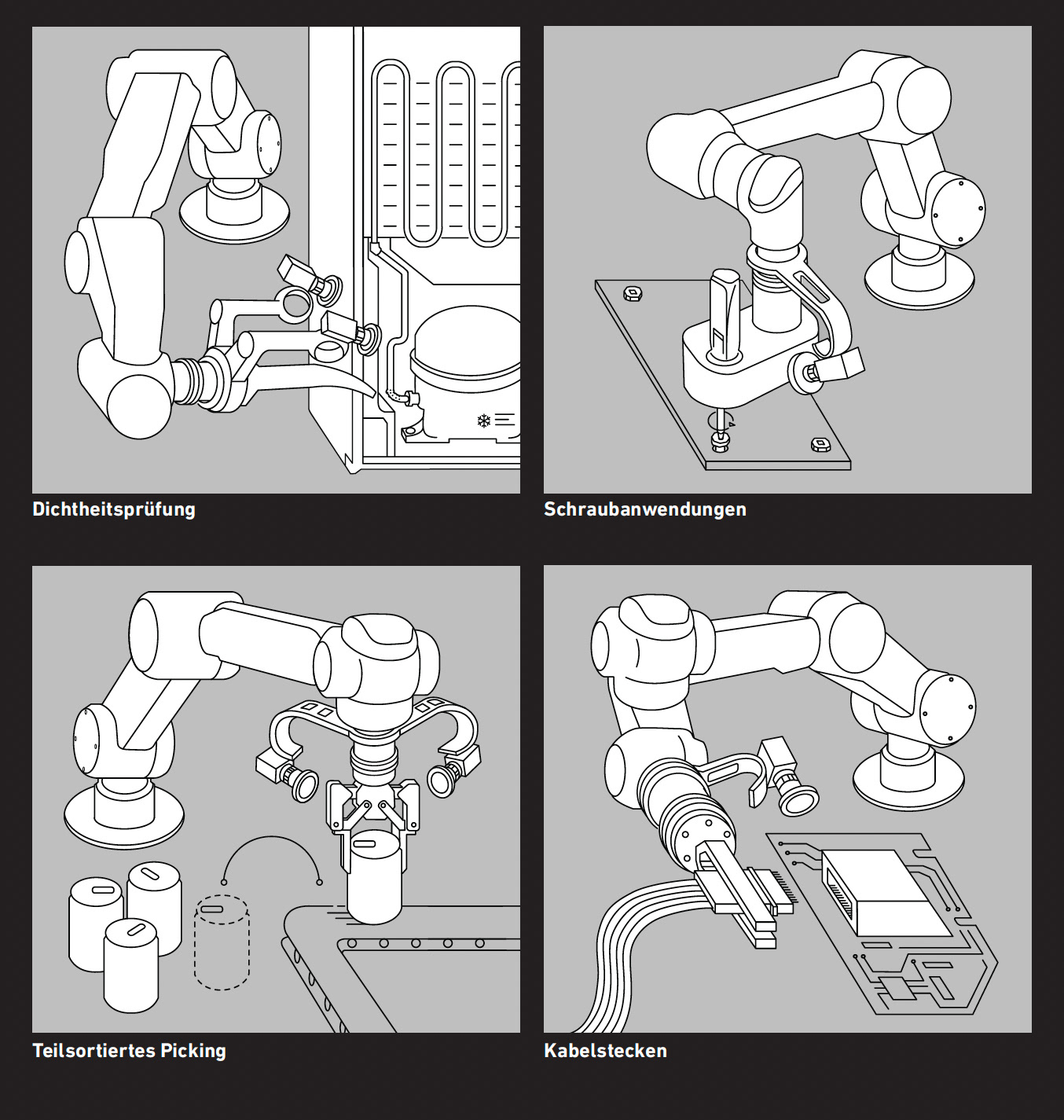 Dichtheitsprüfung

Schraubanwendungen

Teilsortiertes Picking

Kabelstecken