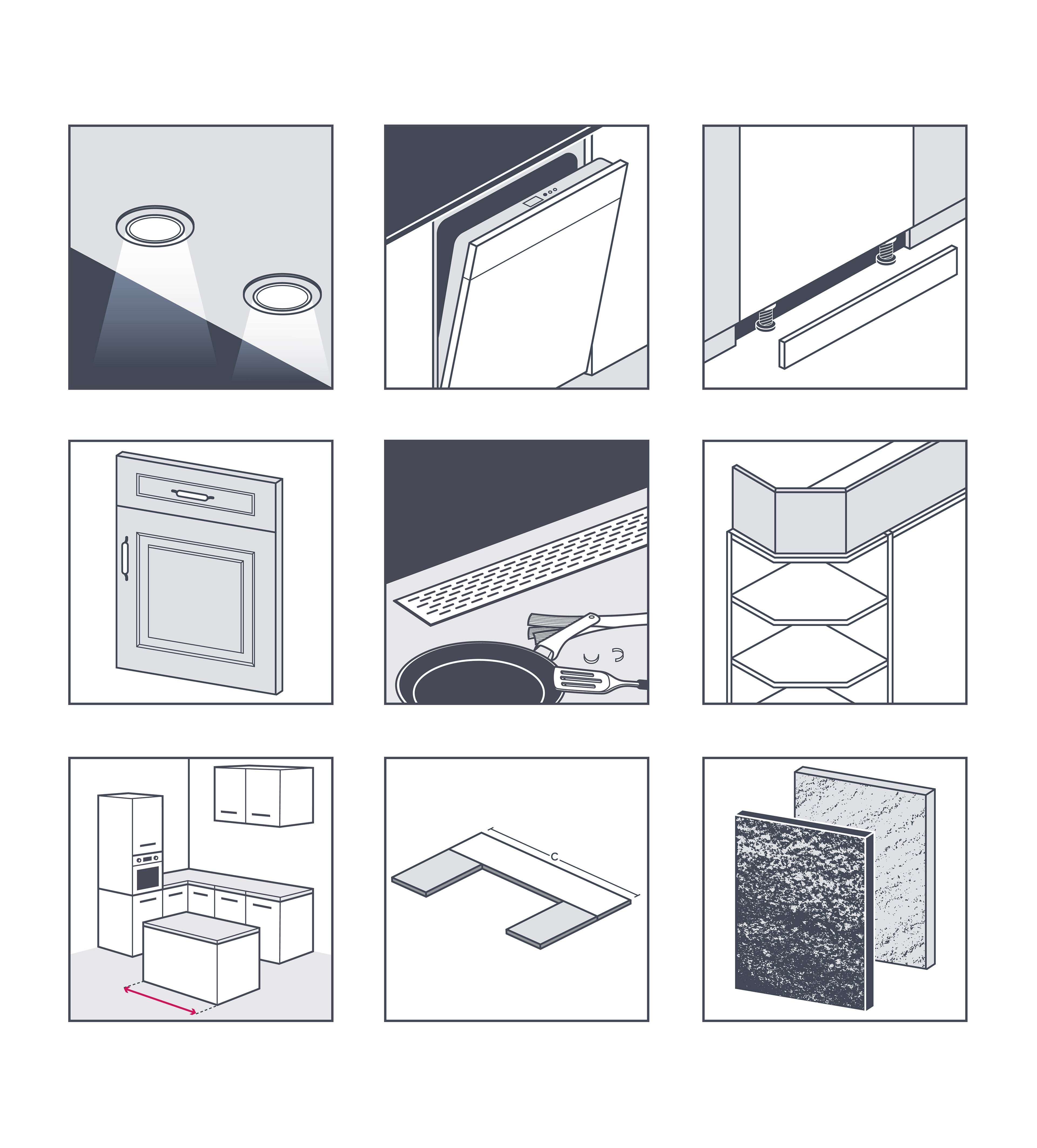 C