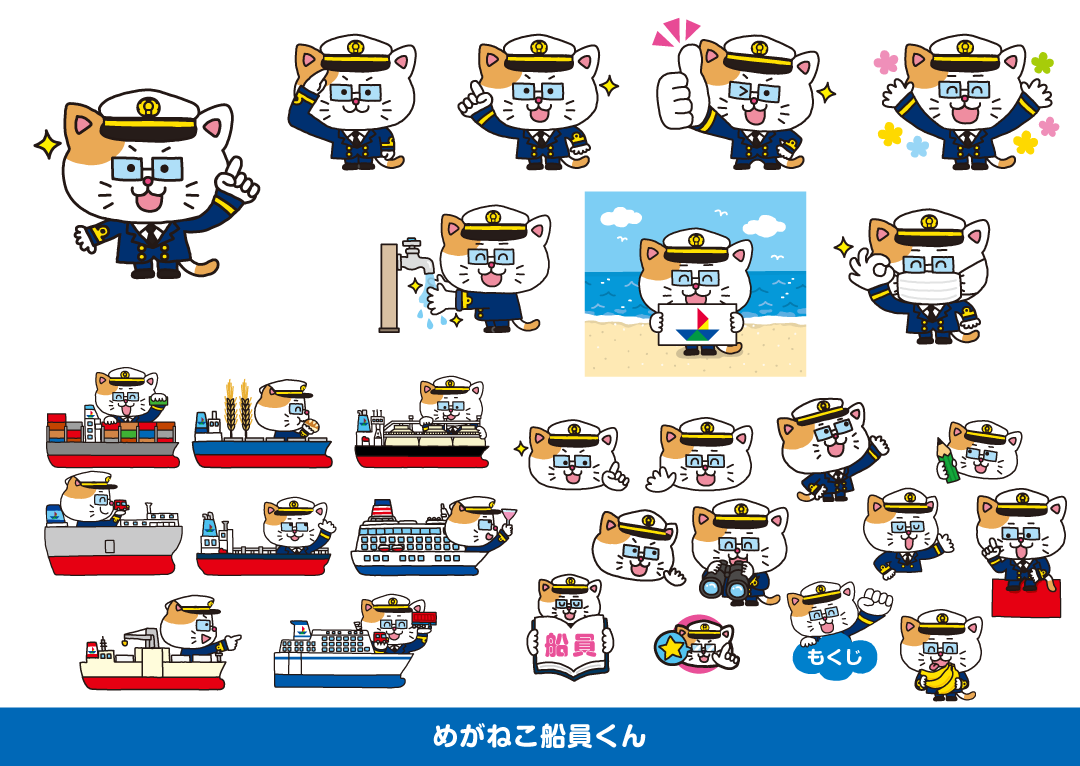 船員

もくじ

めがねこ船員くん