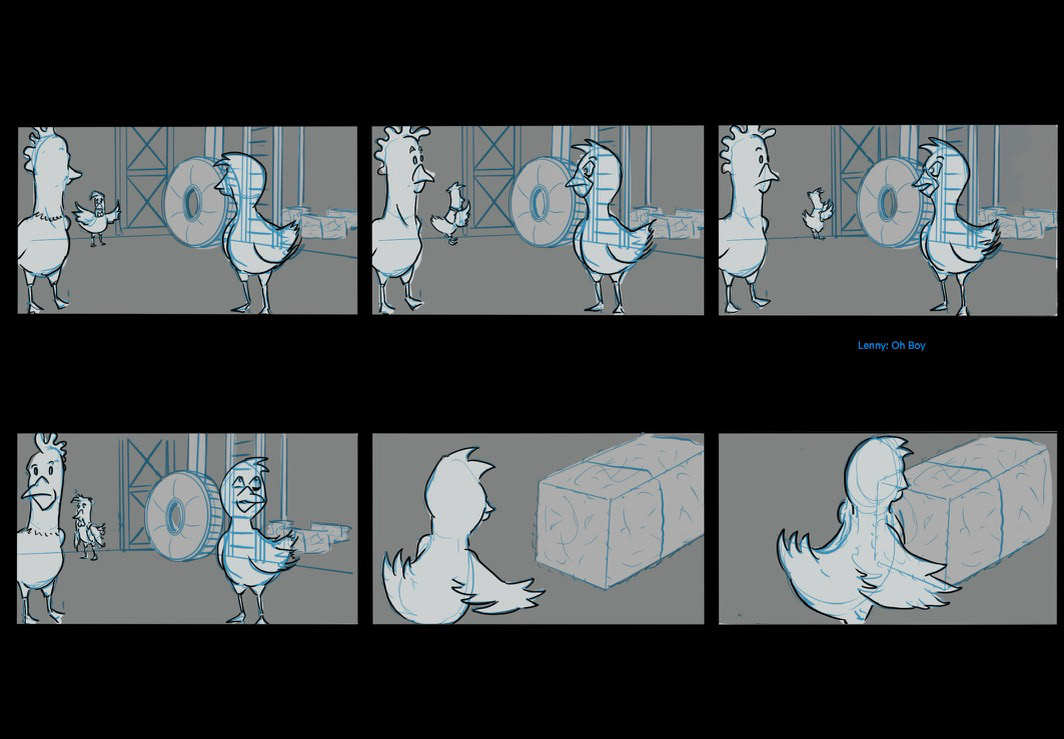 Lenny: Oh Boy