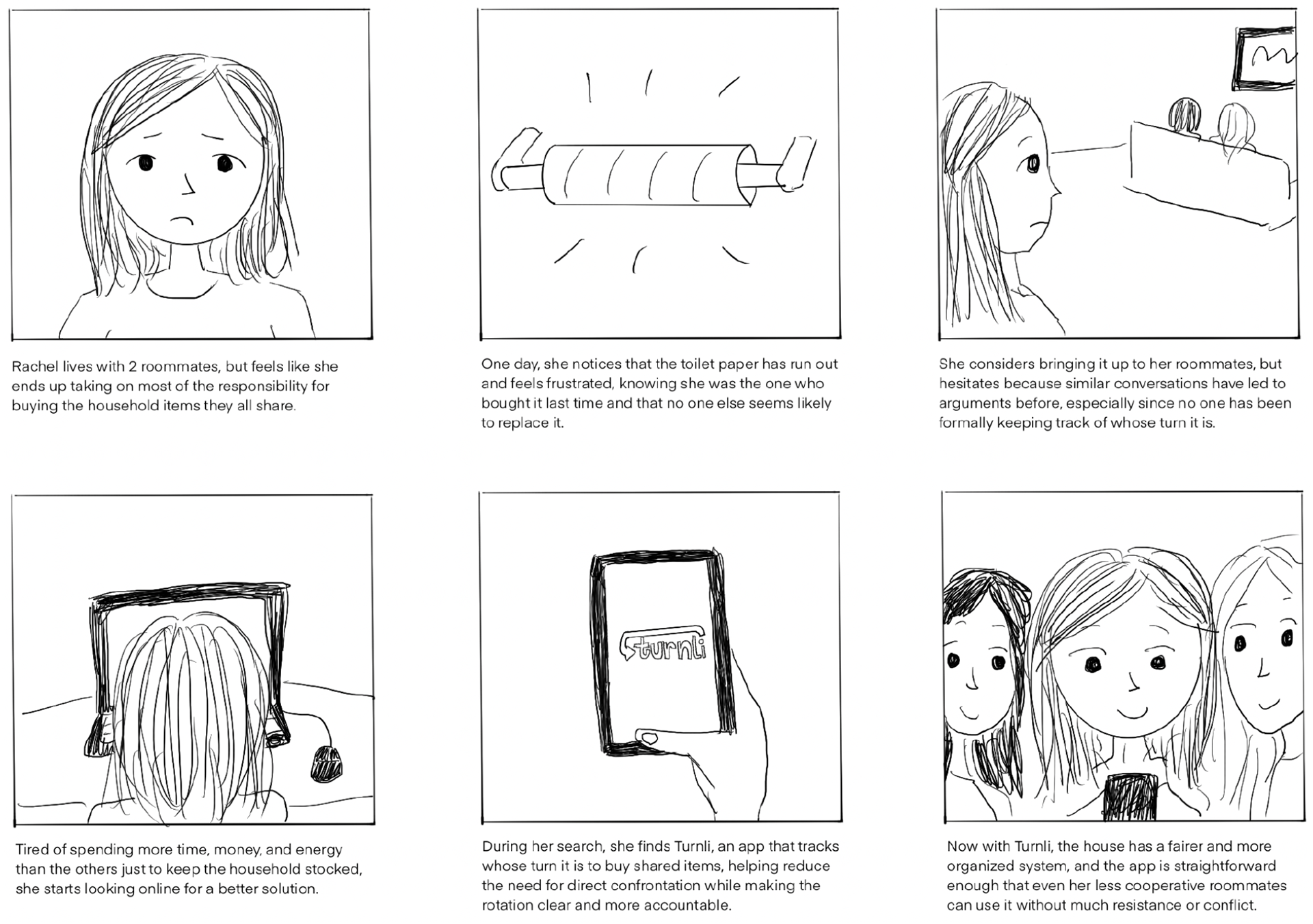 Rachel lives with 2 roommates, but feels like she ends up taking on most of the responsibility for buying the household items they all share.

One day, she notices that the toilet paper has run out and feels frustrated, knowing she was the one who bought it last time and that no one else seems likely to replace it.

She considers bringing it up to her roommates, but hesitates because similar conversations have led to arguments before, especially since no one has been formally keeping track of whose turn it is.

Tired of spending more time, money, and energy than the others just to keep the household stocked, she starts looking online for a better solution.

turnli

During her search, she finds Turnli, an app that tracks whose turn it is to buy shared items, helping reduce the need for direct confrontation while making the rotation clear and more accountable.

Now with Turnli, the house has a fairer and more organized system, and the app is straightforward enough that even her less cooperative roommates can use it without much resistance or conflict.