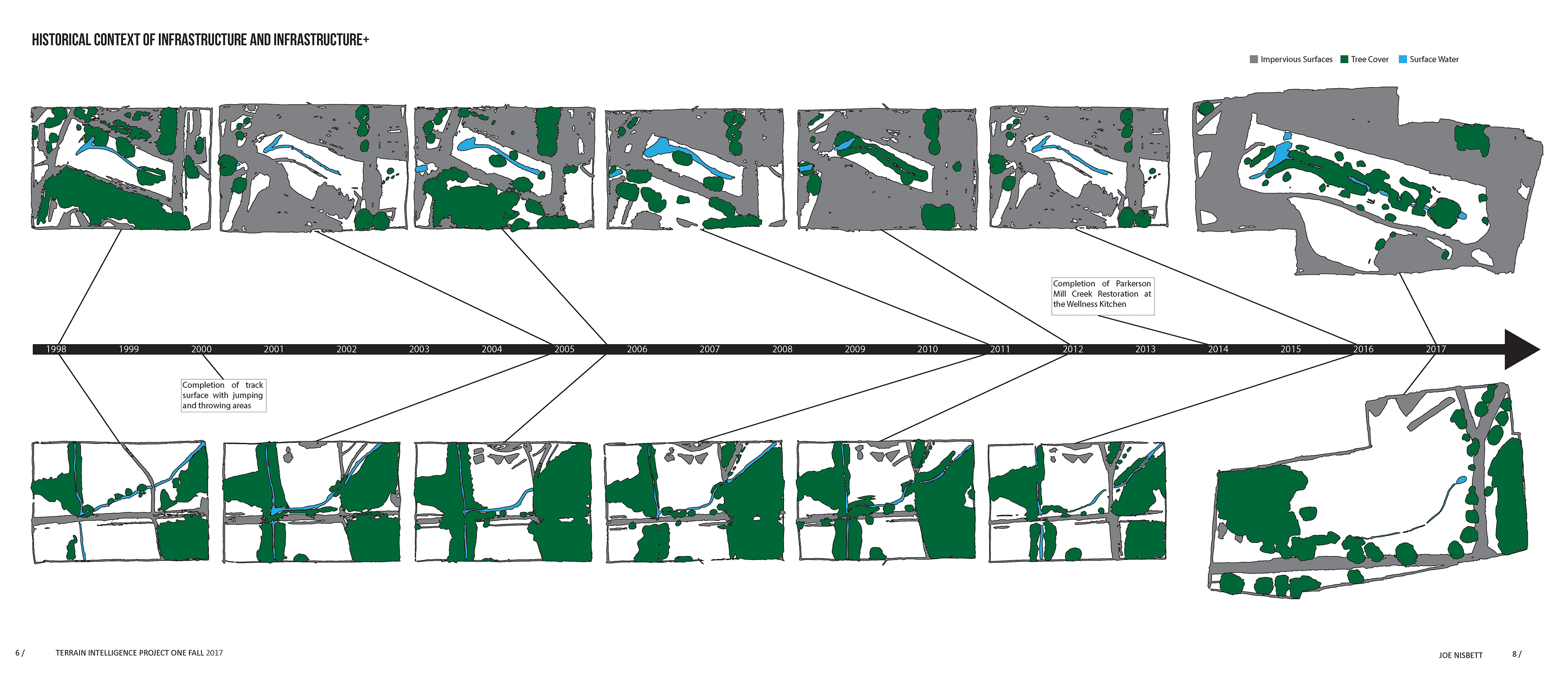 HISTORICAL CONTEXT OF INFRASTRUCTURE AND INFRASTRUCTURE+

Impervious Surfaces Tree Cover Surface Water

Completion of Parkerson Mill Creek Restoration at the Wellness Kitchen

1998 1999 2000 2001 2002 2003 2004 2005 2006 2007 2008 2009 2010 2011 2012 2013 2014 2015 2016 2017

Completion of track surface with jumping and throwing areas

6 / TERRAIN INTELLIGENCE PROJECT ONE FALL 2017

JOE NISBETT 8 /