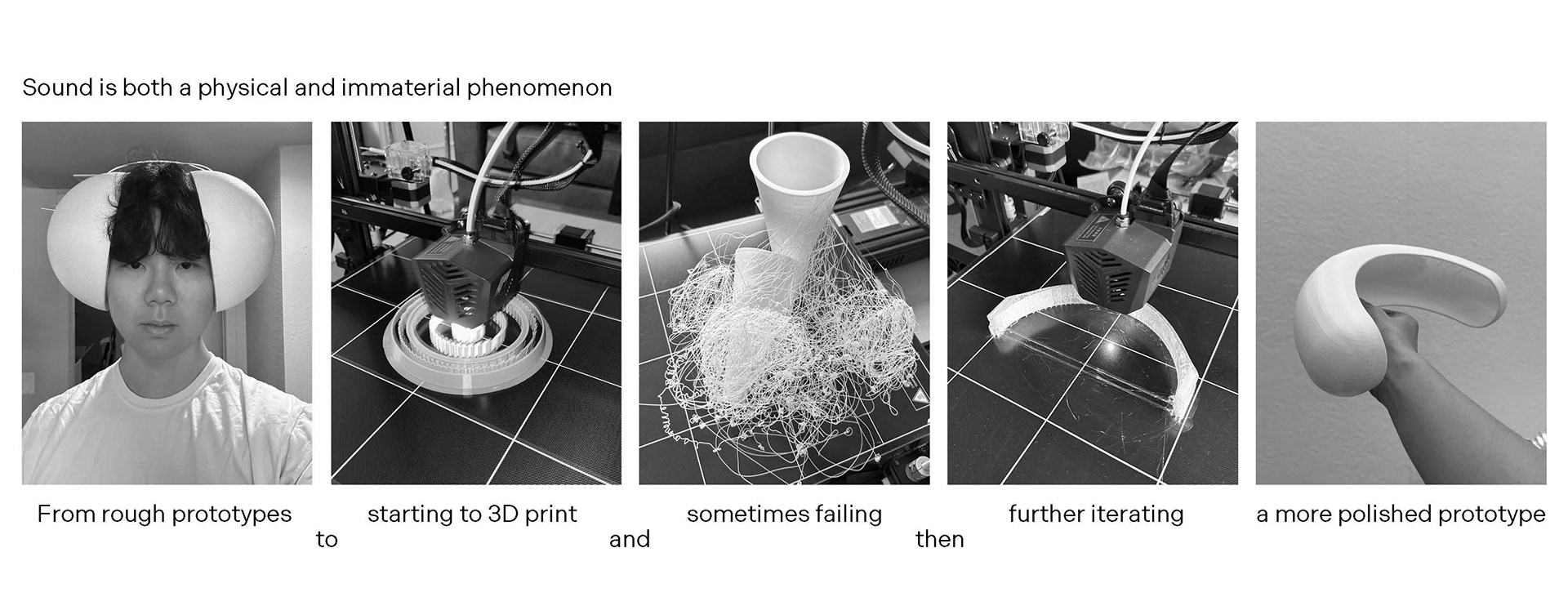 Sound is both a physical and immaterial phenomenon

From rough prototypes

to

starting to 3D print

and

sometimes failing

then

further iterating

a more polished prototype