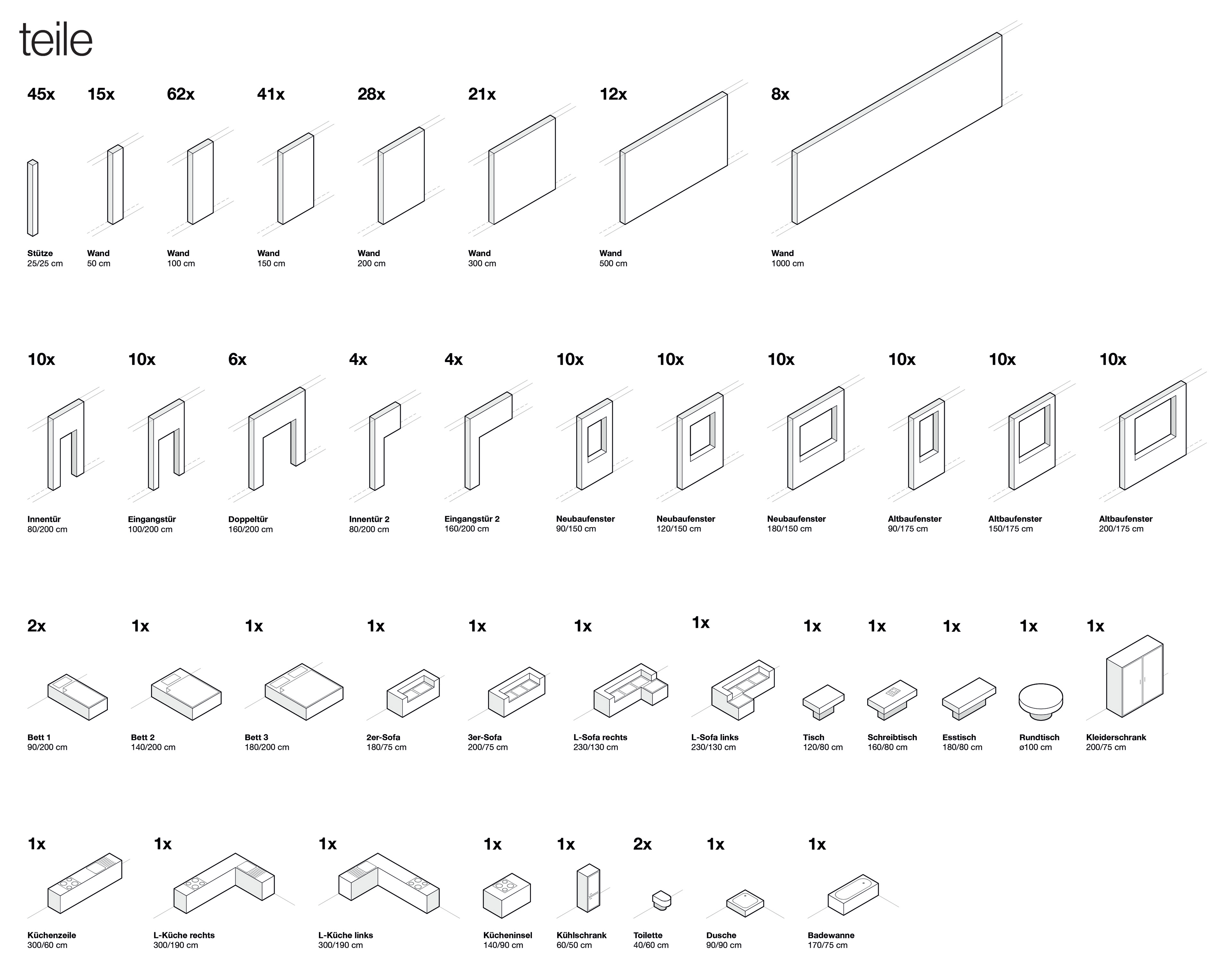 teile

45x
Stütze
25/25 cm

15x
Wand
50 cm

62x
Wand
100 cm

41x
Wand
150 cm

28x
Wand
200 cm

21x
Wand
300 cm

12x
Wand
500 cm

8x
Wand
1000 cm

10x
Innentür
80/200 cm

10x
Eingangstür
100/200 cm

6x
Doppeltür
160/200 cm

4x
Innentür 2
80/200 cm

4x
Eingangstür 2
160/200 cm

10x
Neubaufenster
90/150 cm

10x
Neubaufenster
120/150 cm

10x
Neubaufenster
180/150 cm

10x
Altbaufenster
90/175 cm

10x
Altbaufenster
150/175 cm

10x
Altbaufenster
200/175 cm

2x
Bett 1
90/200 cm

1x
Bett 2
140/200 cm

1x
Bett 3
180/200 cm

1x
2er-Sofa
180/75 cm

1x
3er-Sofa
200/75 cm

1x
L-Sofa rechts
230/130 cm

1x
L-Sofa links
230/130 cm

1x
Tisch
120/80 cm

1x
Schreibtisch
160/80 cm

1x
Esstisch
180/80 cm

1x
Rundtisch
ø100 cm

1x
Kleiderschrank
200/75 cm

1x
Küchenzeile
300/60 cm

1x
L-Küche rechts
300/190 cm

1x
L-Küche links
300/190 cm

1x
Kücheninsel
140/90 cm

1x
Kühlschrank
60/50 cm

2x
Toilette
40/60 cm

1x
Dusche
90/90 cm

1x
Badewanne
170/75 cm