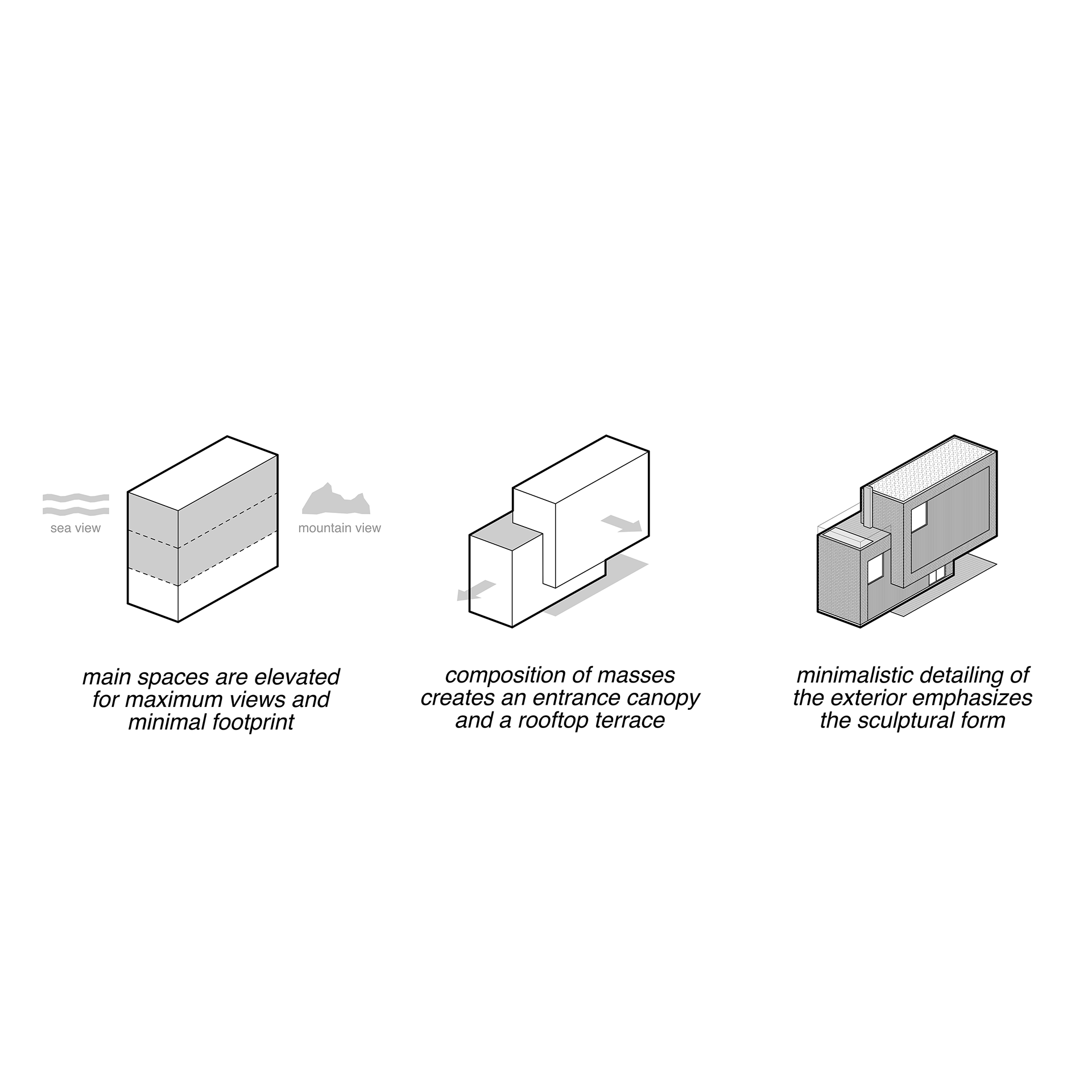 sea view

mountain view

main spaces are elevated for maximum views and minimal footprint

composition of masses creates an entrance canopy and a rooftop terrace

minimalistic detailing of the exterior emphasizes the sculptural form