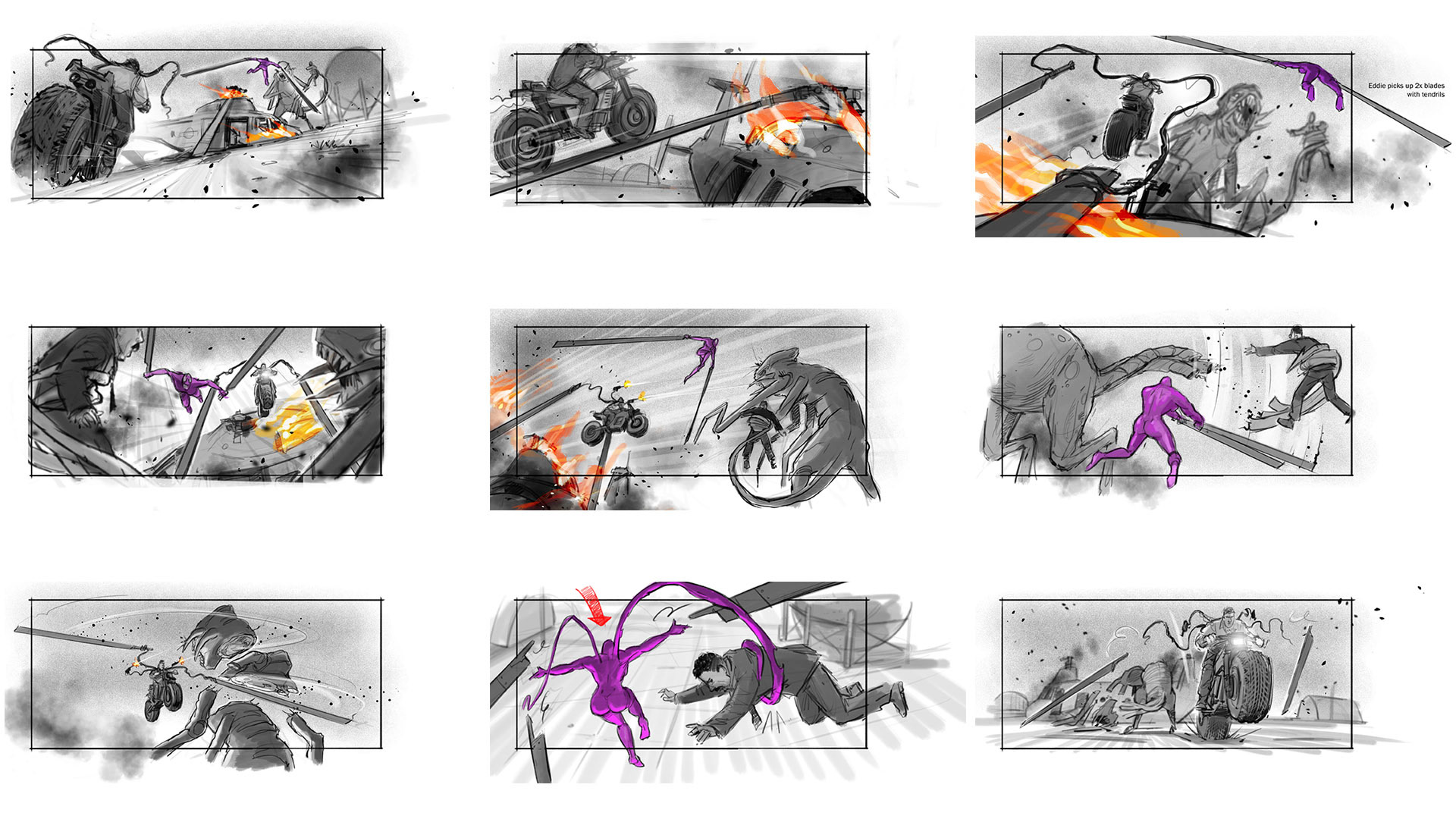 Eddie picks up 2x blades with tendrils