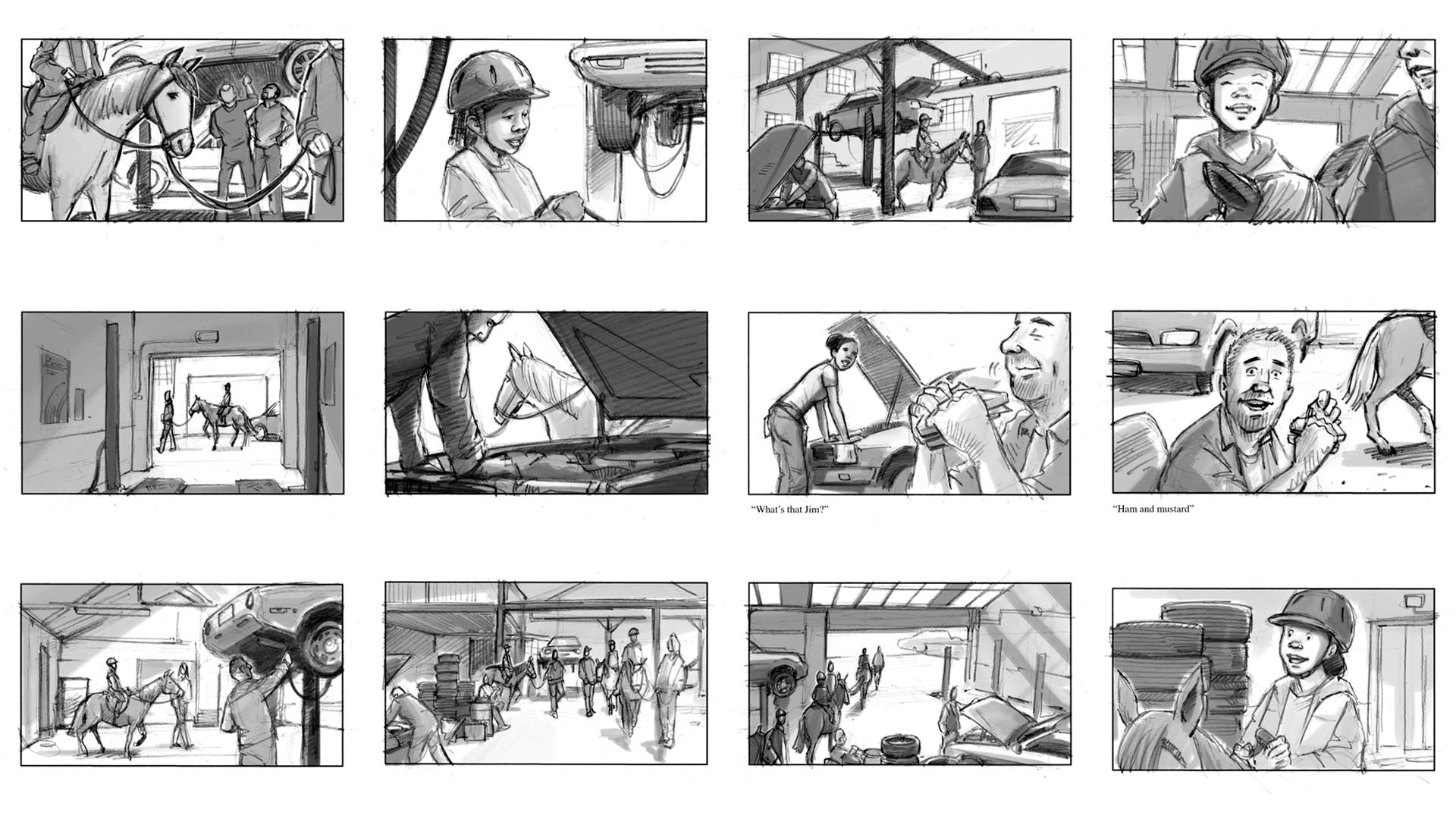 “What’s that Jim?”

“Ham and mustard”