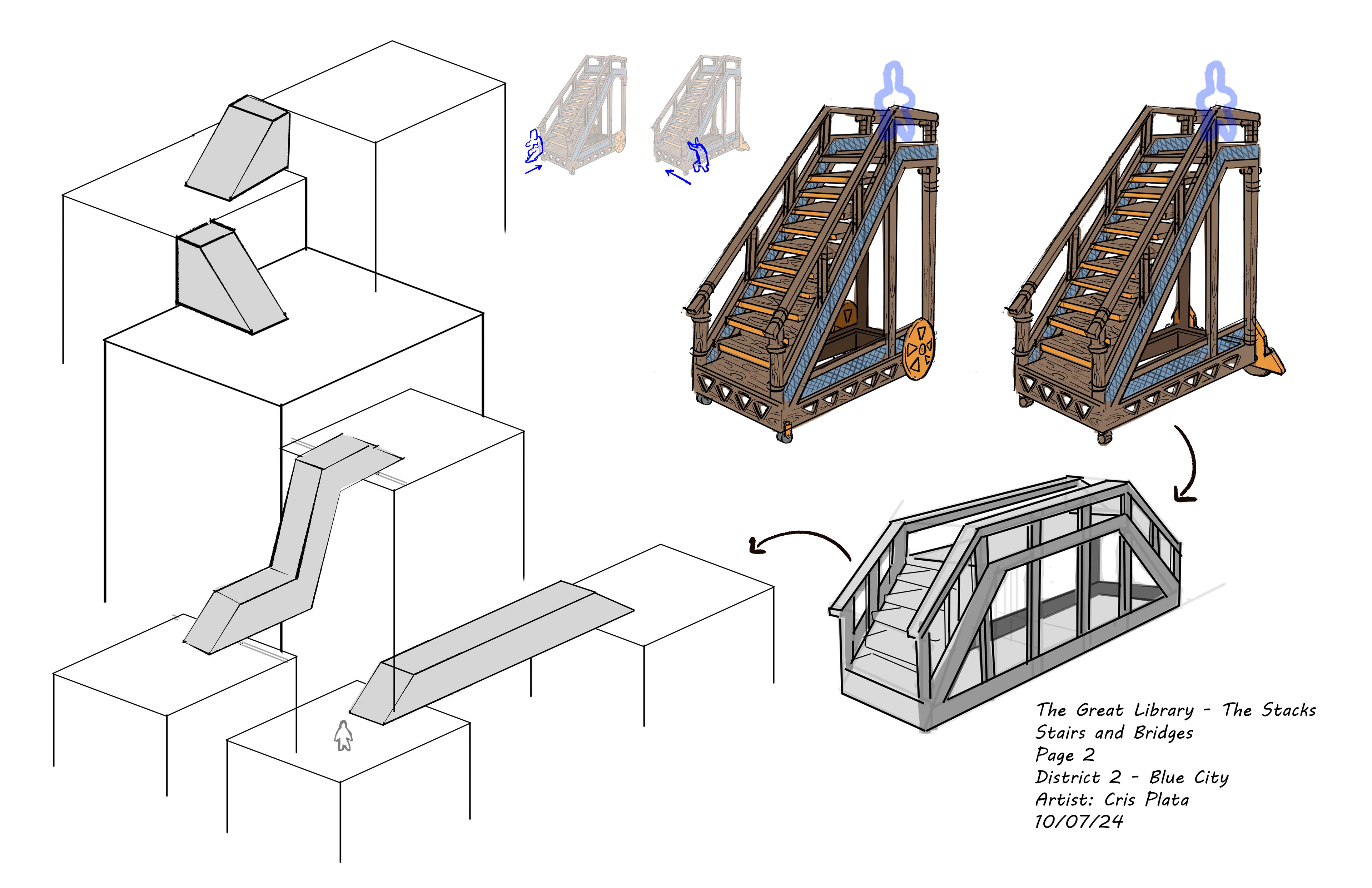 The Great Library - The Stacks
Stairs and Bridges
Page 2
District 2 - Blue City
Artist: Cris Plata
10/07/24