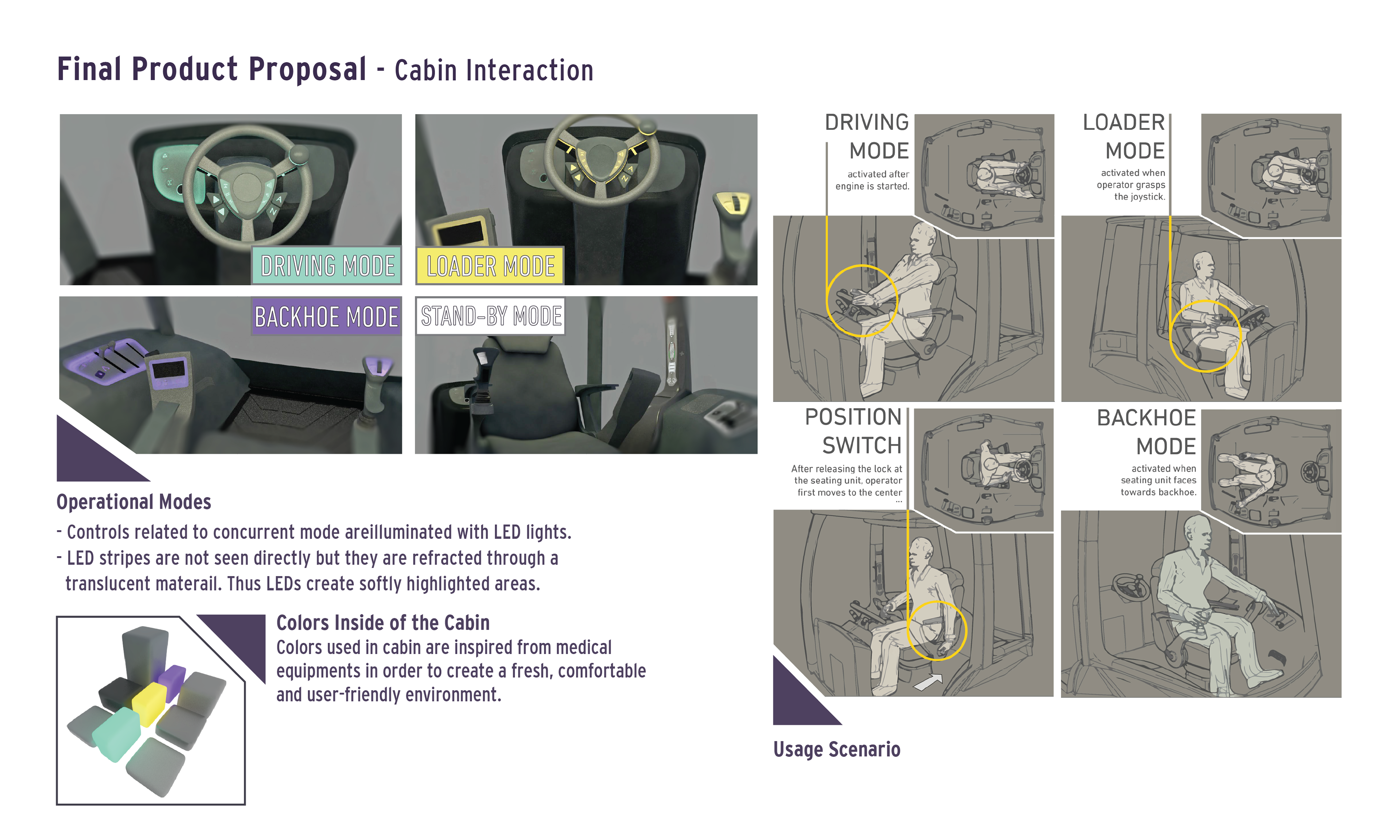 Final Product Proposal - Cabin Interaction

DRIVING MODE

LOADER MODE

BACKHOE MODE

STAND-BY MODE

Operational Modes

- Controls related to concurrent mode areilluminated with LED lights.

- LED stripes are not seen directly but they are refracted through a translucent materail. Thus LEDs create softly highlighted areas.

Colors Inside of the Cabin

Colors used in cabin are inspired from medical equipments in order to create a fresh, comfortable and user-friendly environment.

DRIVING MODE

activated after engine is started.

LOADER MODE

activated when operator grasps the joystick.

POSITION SWITCH

After releasing the lock at the seating unit, operator first moves to the center ...

BACKHOE MODE

activated when seating unit faces towards backhoe.

Usage Scenario