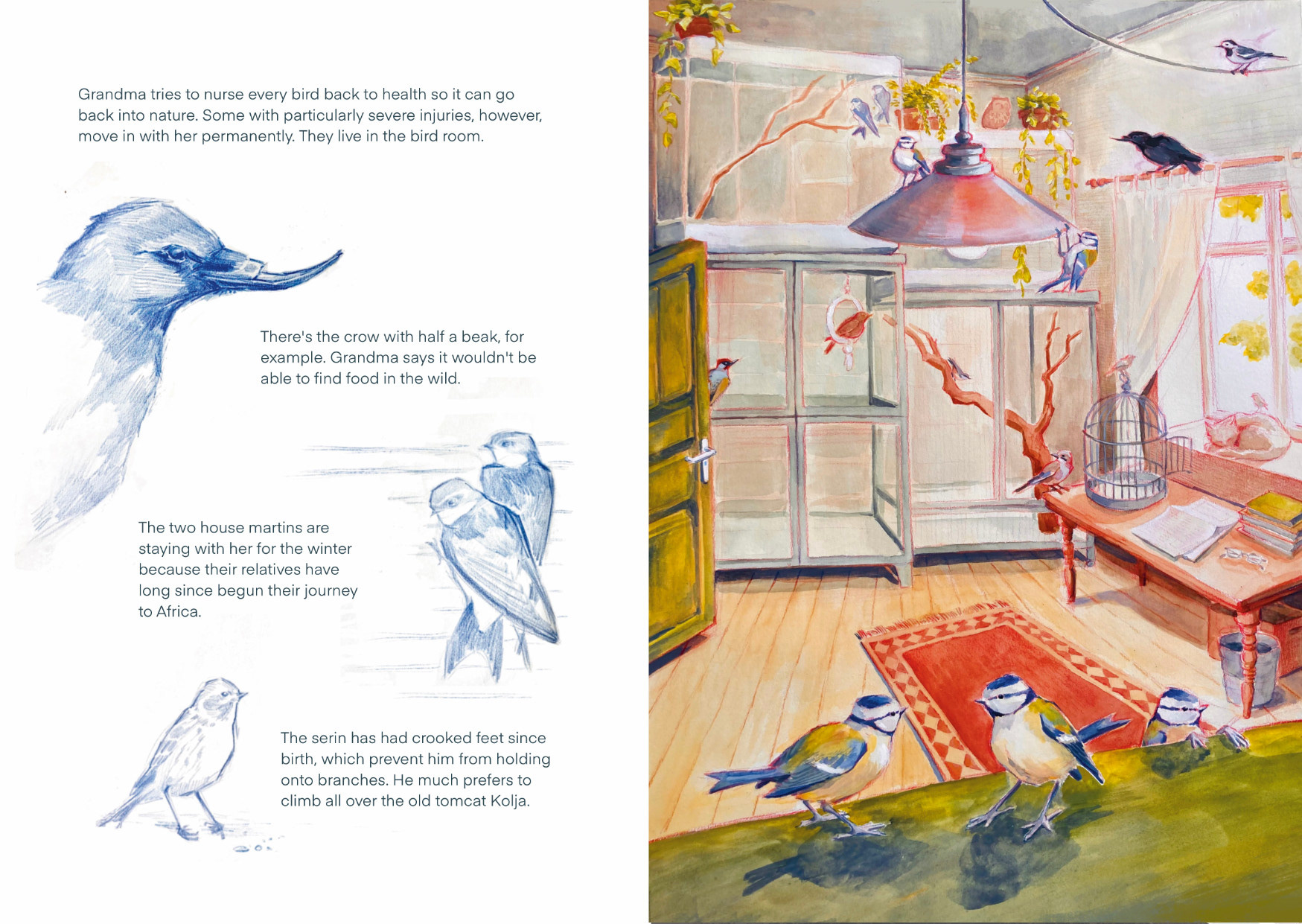 Grandma tries to nurse every bird back to health so it can go back into nature. Some with particularly severe injuries, however, move in with her permanently. They live in the bird room.

There's the crow with half a beak, for example. Grandma says it wouldn't be able to find food in the wild.

The two house martins are staying with her for the winter because their relatives have long since begun their journey to Africa.

The serin has had crooked feet since birth, which prevent him from holding onto branches. He much prefers to climb all over the old tomcat Kolja.