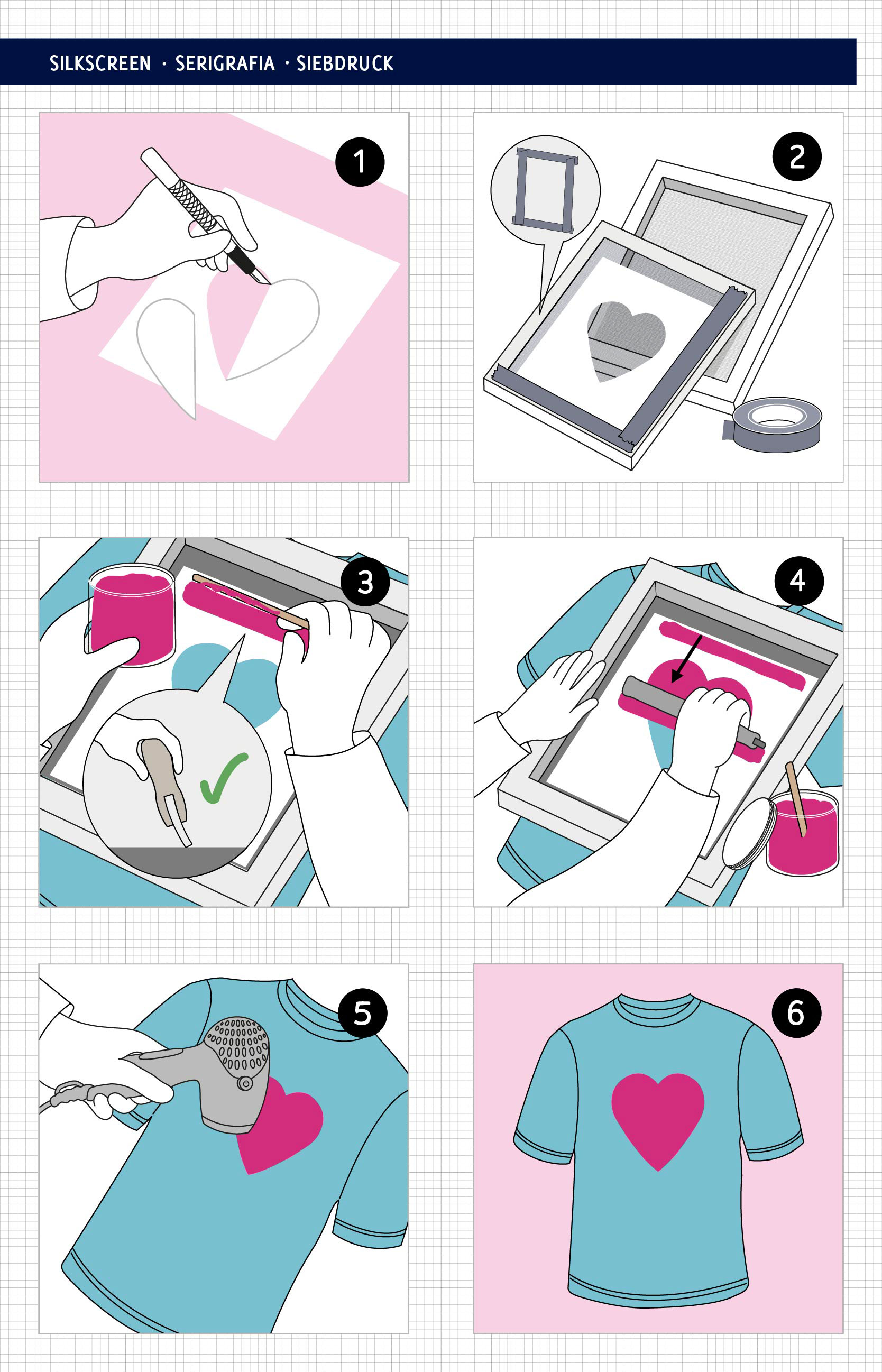 SILKSCREEN · SERIGRAFIA · SIEBDRUCK

1

2

3

4

5

6