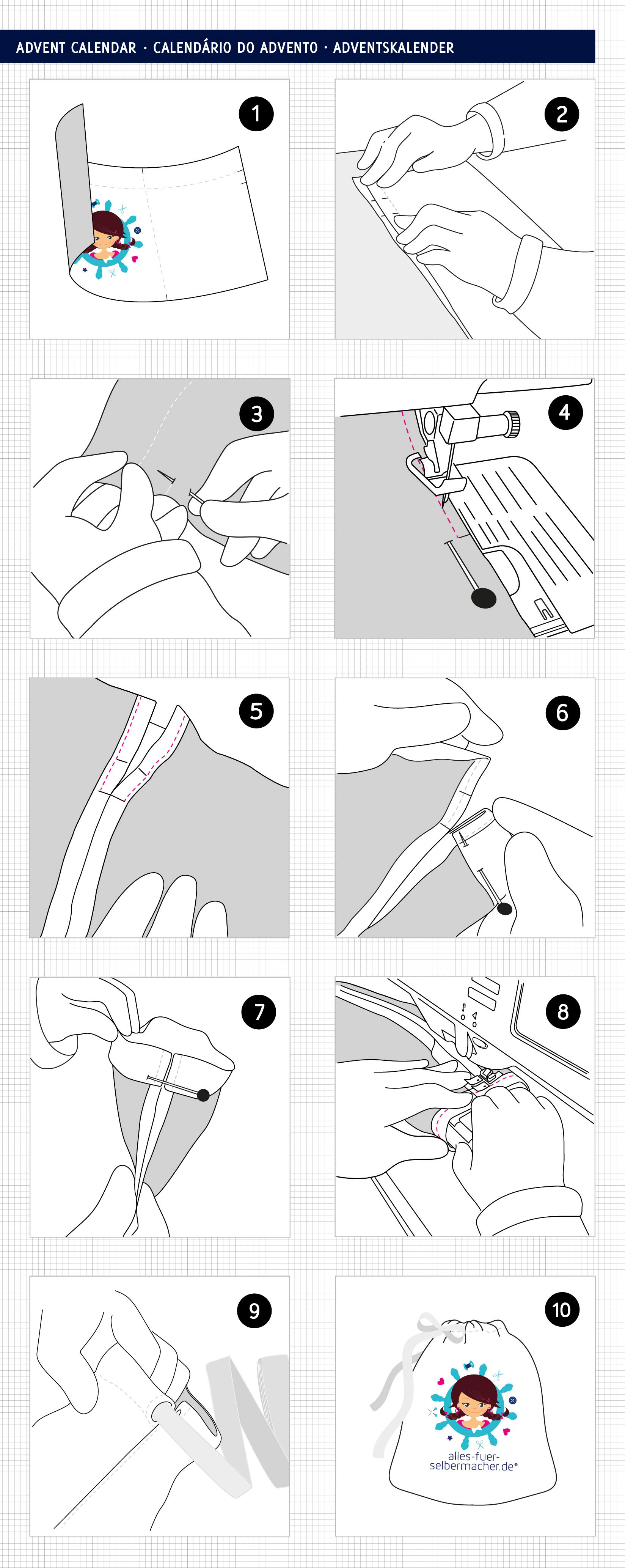 ADVENT CALENDAR · CALENDÁRIO DO ADVENTO · ADVENTSKALENDER

1

2

3

4

5

6

7

8

9

10

alles-fuer-selbermacher.de®