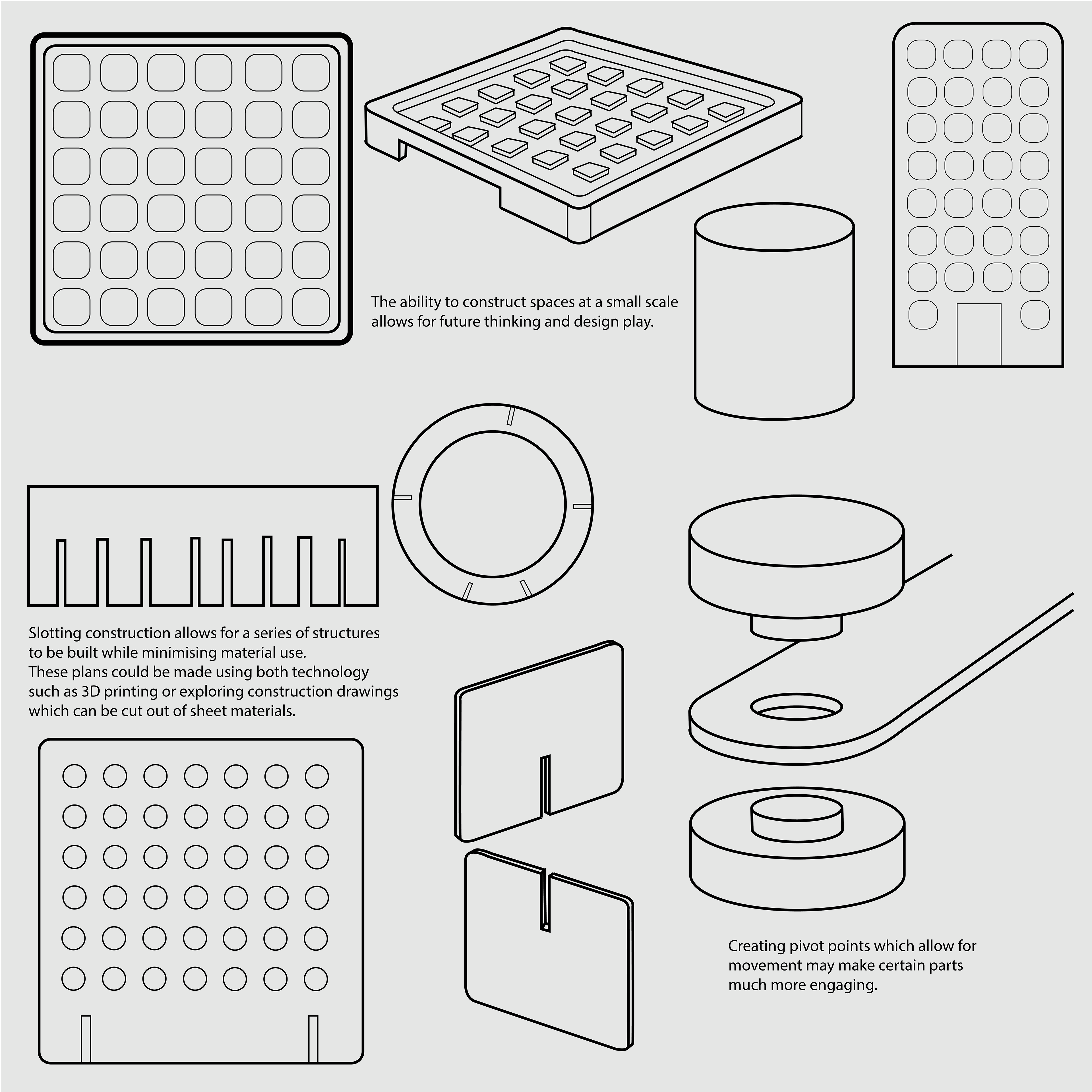 The ability to construct spaces at a small scale allows for future thinking and design play.

Slotting construction allows for a series of structures to be built while minimising material use.
These plans could be made using both technology such as 3D printing or exploring construction drawings which can be cut out of sheet materials.

Creating pivot points which allow for movement may make certain parts much more engaging.