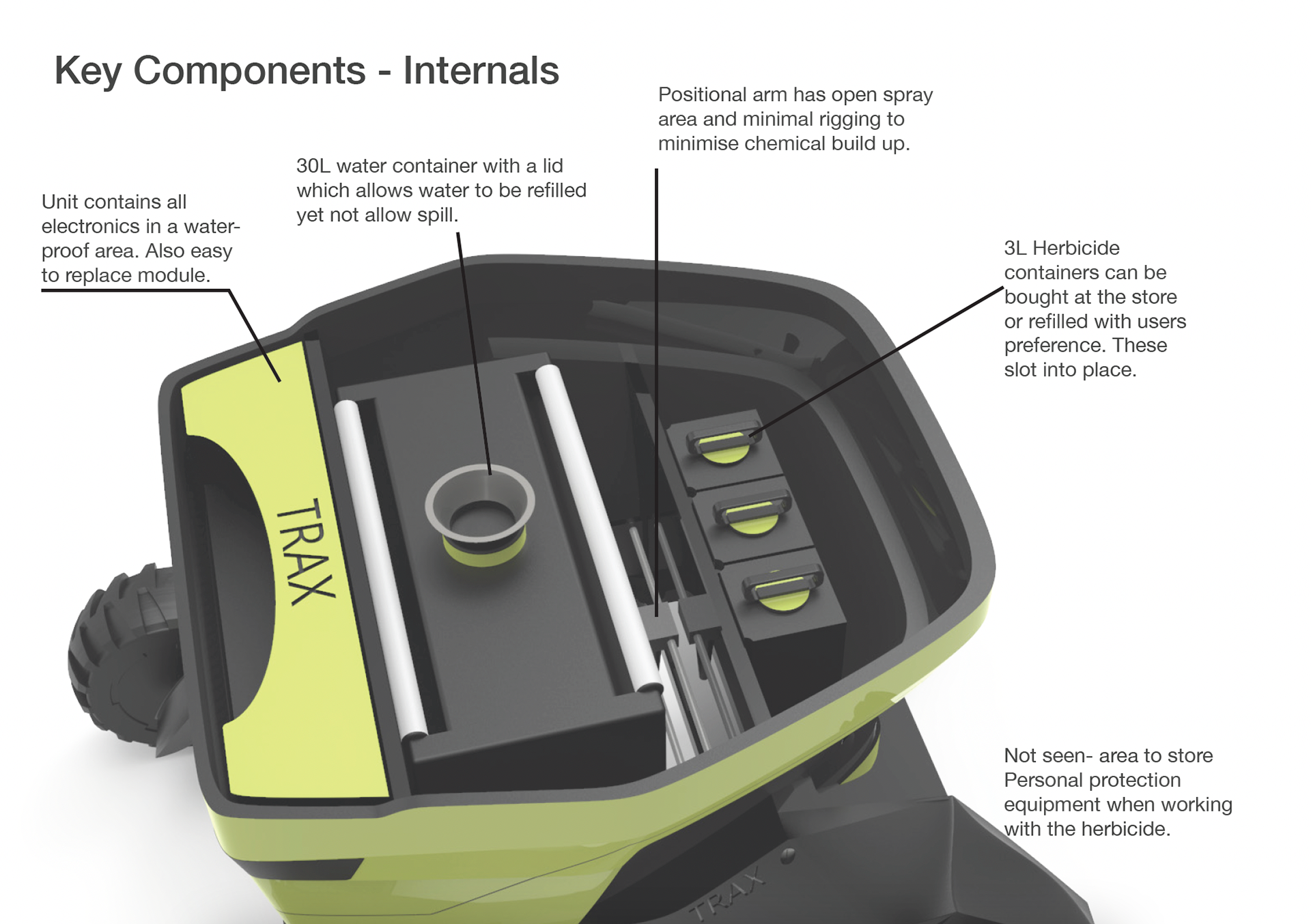 Key Components - Internals

Unit contains all electronics in a waterproof area. Also easy to replace module.

30L water container with a lid which allows water to be refilled yet not allow spill.

Positional arm has open spray area and minimal rigging to minimise chemical build up.

3L Herbicide containers can be bought at the store or refilled with users preference. These slot into place.

TRAX

Not seen- area to store Personal protection equipment when working with the herbicide.

TRAX