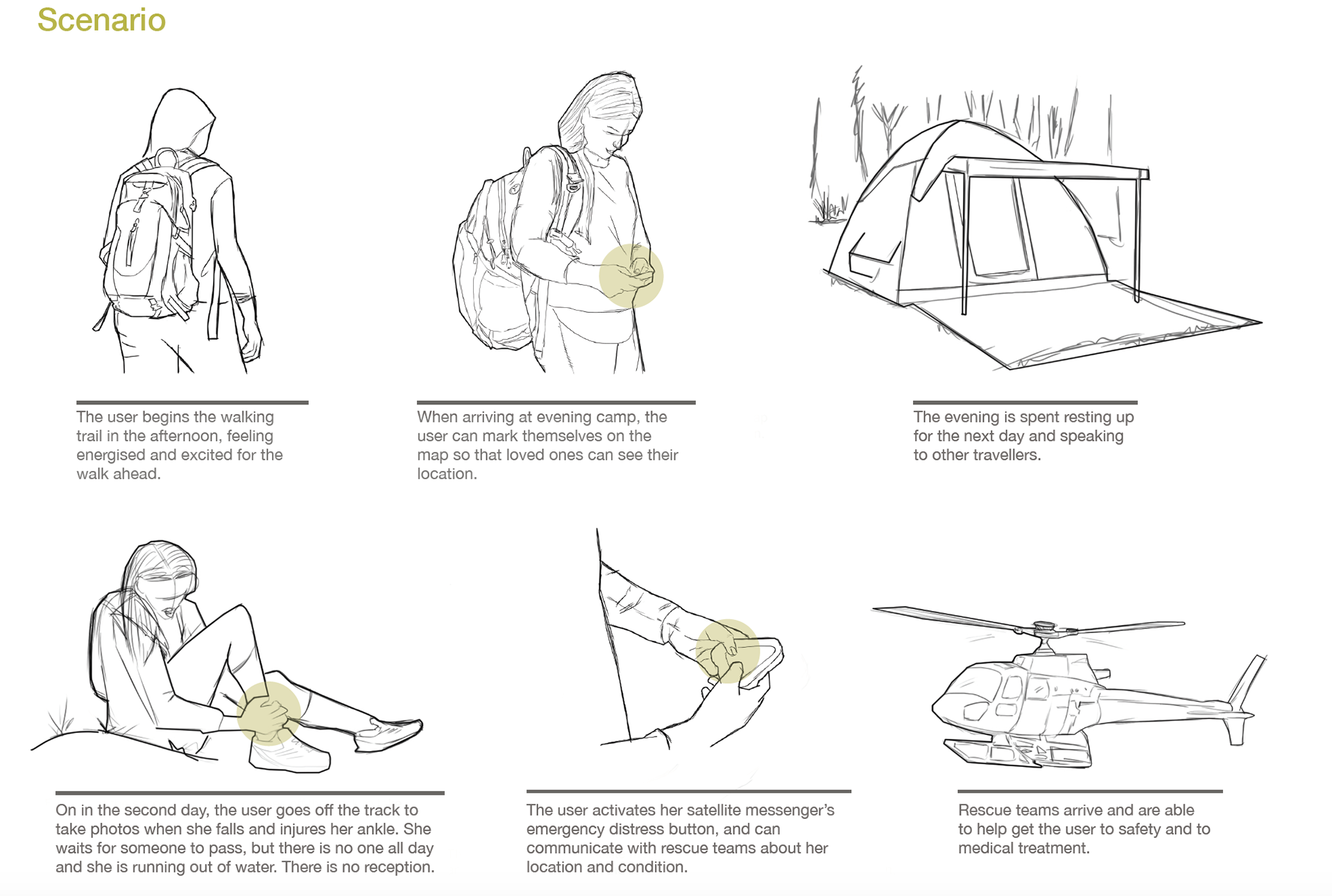 Scenario

The user begins the walking trail in the afternoon, feeling energised and excited for the walk ahead.

When arriving at evening camp, the user can mark themselves on the map so that loved ones can see their location.

The evening is spent resting up for the next day and speaking to other travellers.

On in the second day, the user goes off the track to take photos when she falls and injures her ankle. She waits for someone to pass, but there is no one all day and she is running out of water. There is no reception.

The user activates her satellite messenger's emergency distress button, and can communicate with rescue teams about her location and condition.

Rescue teams arrive and are able to help get the user to safety and to medical treatment.