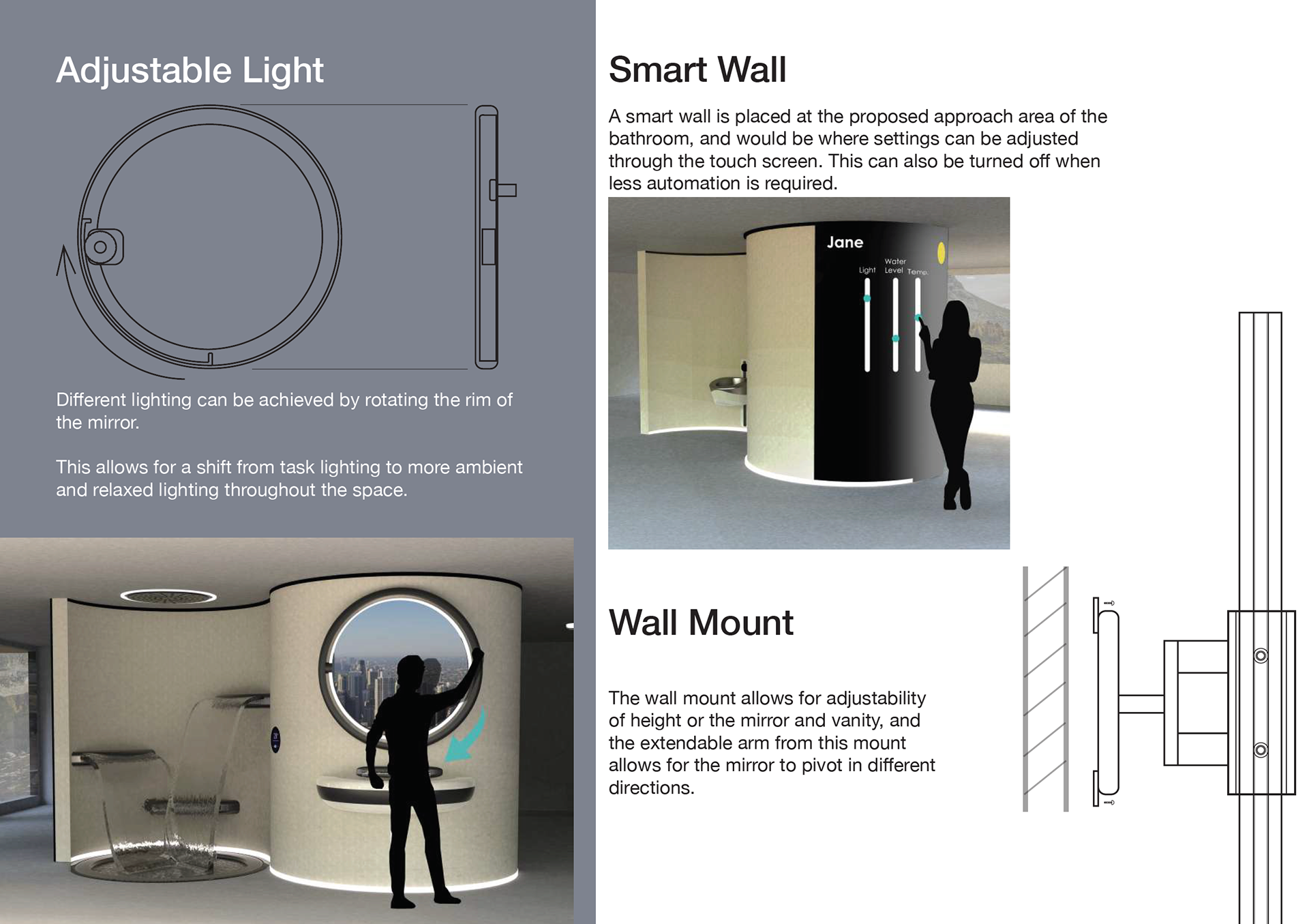 Adjustable Light

Different lighting can be achieved by rotating the rim of the mirror.

This allows for a shift from task lighting to more ambient and relaxed lighting throughout the space.

Smart Wall

A smart wall is placed at the proposed approach area of the bathroom, and would be where settings can be adjusted through the touch screen. This can also be turned off when less automation is required.

Jane

Light

Water Level

Temp.

Wall Mount

The wall mount allows for adjustability of height or the mirror and vanity, and the extendable arm from this mount allows for the mirror to pivot in different directions.