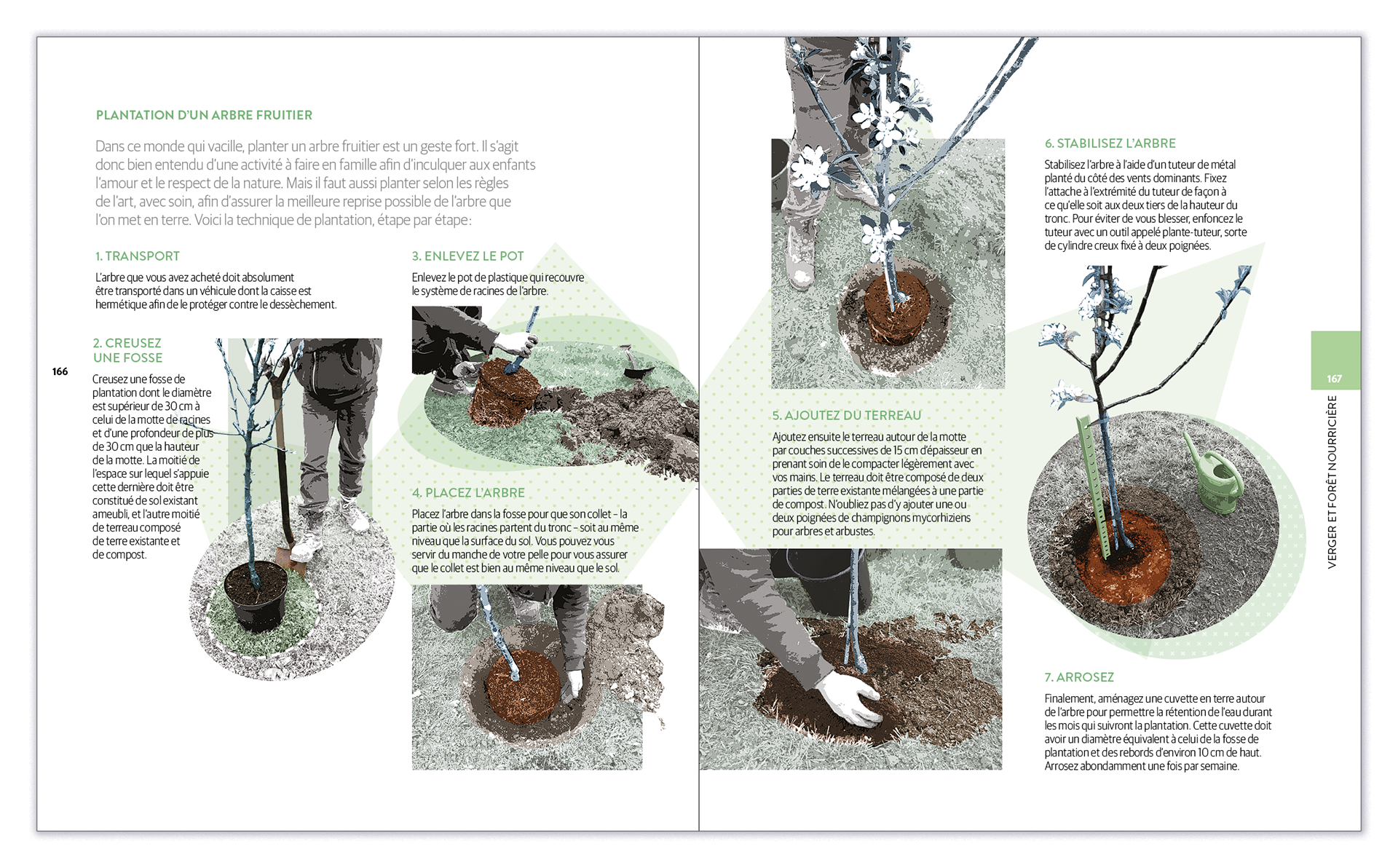 PLANTATION D'UN ARBRE FRUITIER

Dans ce monde qui vacille, planter un arbre fruitier est un geste fort. Il s'agit donc bien entendu d'une activité à faire en famille afin d'inculquer aux enfants l'amour et le respect de la nature. Mais il faut aussi planter selon les règles de l'art, avec soin, afin d'assurer la meilleure reprise possible de l'arbre que l'on met en terre. Voici la technique de plantation, étape par étape :

1. TRANSPORT

L'arbre que vous avez acheté doit absolument être transporté dans un véhicule dont la caisse est hermétique afin de le protéger contre le dessèchement.

2. CREUSEZ UNE FOSSE

166

Creusez une fosse de plantation dont le diamètre est supérieur de 30 cm à celui de la motte de racines et d'une profondeur de plus de 30 cm que la hauteur de la motte. La moitié de l'espace sur lequel s'appuie cette dernière doit être constitué de sol existant ameubli, et l'autre moitié de terreau composé de terre existante et de compost.

3. ENLEVEZ LE POT

Enlevez le pot de plastique qui recouvre le système de racines de l'arbre.

4. PLACEZ L'ARBRE

Placez l'arbre dans la fosse pour que son collet – la partie où les racines partent du tronc – soit au même niveau que la surface du sol. Vous pouvez vous servir du manche de votre pelle pour vous assurer que le collet est bien au même niveau que le sol.

5. AJOUTEZ DU TERREAU

Ajoutez ensuite le terreau autour de la motte par couches successives de 15 cm d'épaisseur en prenant soin de le compacter légèrement avec vos mains. Le terreau doit être composé de deux parties de terre existante mélangées à une partie de compost. N'oubliez pas d'y ajouter une ou deux poignées de champignons mycorhiziens pour arbres et arbustes.

6. STABILISEZ L'ARBRE

Stabilisez l'arbre à l'aide d'un tuteur de métal planté du côté des vents dominants. Fixez l'attache à l'extrémité du tuteur de façon à ce qu'elle soit aux deux tiers de la hauteur du tronc. Pour éviter de vous blesser, enfoncez le tuteur avec un outil appelé plante-tuteur, sorte de cylindre creux fixé à deux poignées.

167

VERGER ET FORÊT NOURRICIÈRE

7. ARROSEZ

Finalement, aménagez une cuvette en terre autour de l'arbre pour permettre la rétention de l'eau durant les mois qui suivront la plantation. Cette cuvette doit avoir un diamètre équivalent à celui de la fosse de plantation et des rebords d'environ 10 cm de haut. Arrosez abondamment une fois par semaine.