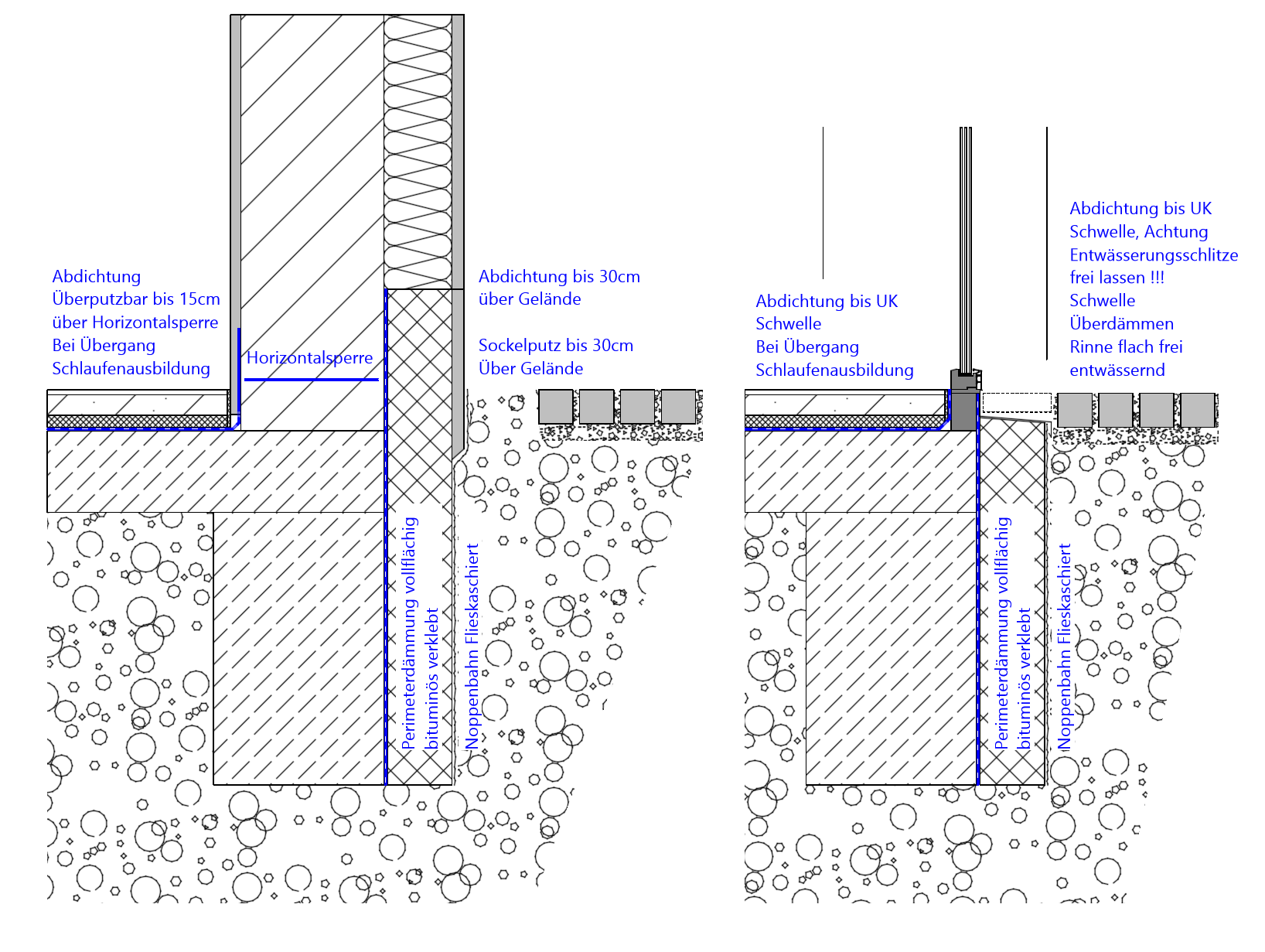 Abdichtung
Überputzbar bis 15cm
über Horizontalsperre
Bei Übergang
Schlaufenausbildung

Horizontalsperre

Abdichtung bis 30cm
über Gelände

Sockelputz bis 30cm
Über Gelände

Perimeterdämmung vollflächig
bituminös verklebt

Noppenbahn Flieskaschiert

Abdichtung bis UK
Schwelle
Bei Übergang
Schlaufenausbildung

Abdichtung bis UK
Schwelle, Achtung
Entwässerungsschlitze
frei lassen !!!
Schwelle
Überdämmen
Rinne flach frei
entwässernd

Perimeterdämmung vollflächig
bituminös verklebt

Noppenbahn Flieskaschiert