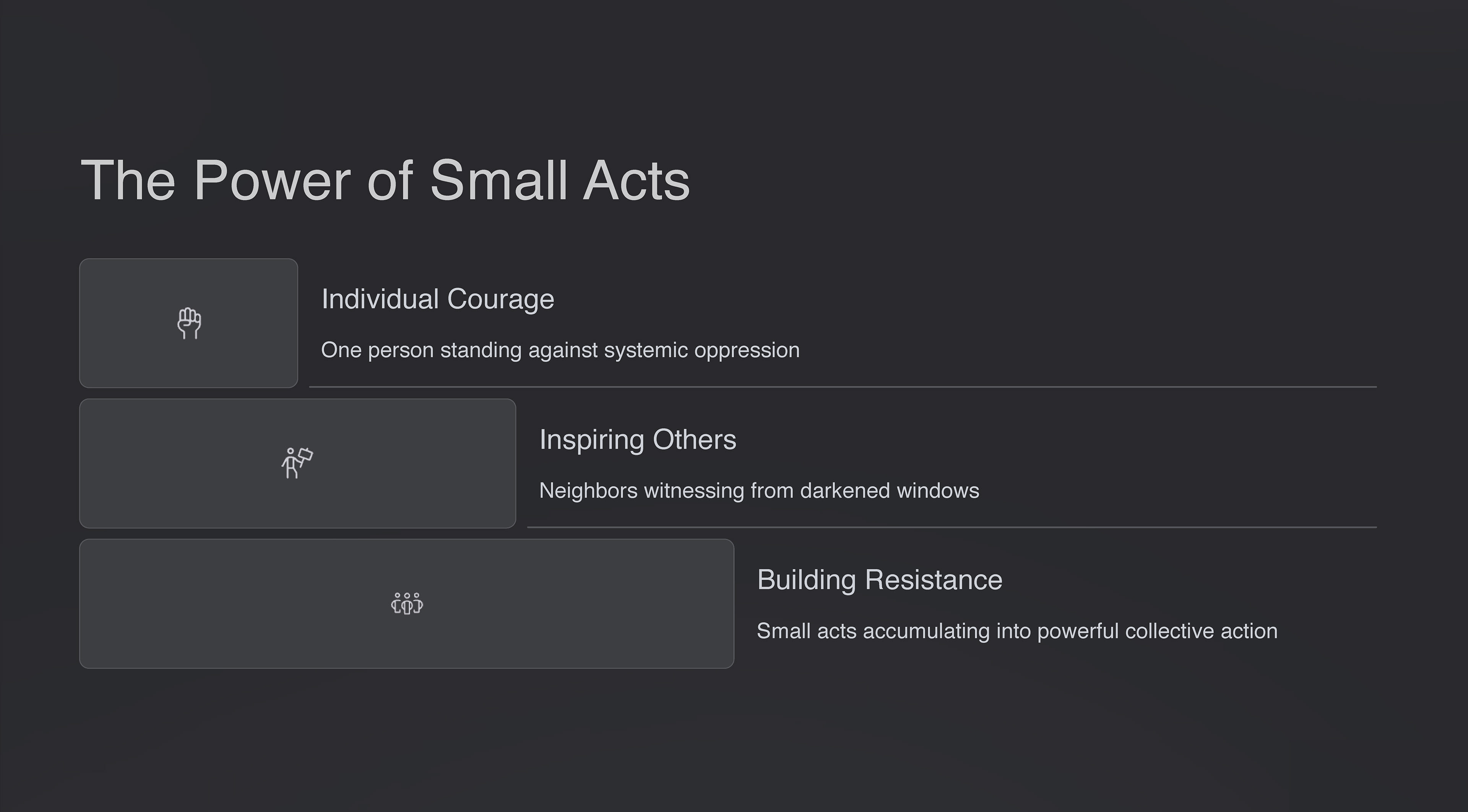 The Power of Small Acts

Individual Courage

One person standing against systemic oppression

Inspiring Others

Neighbors witnessing from darkened windows

Building Resistance

Small acts accumulating into powerful collective action