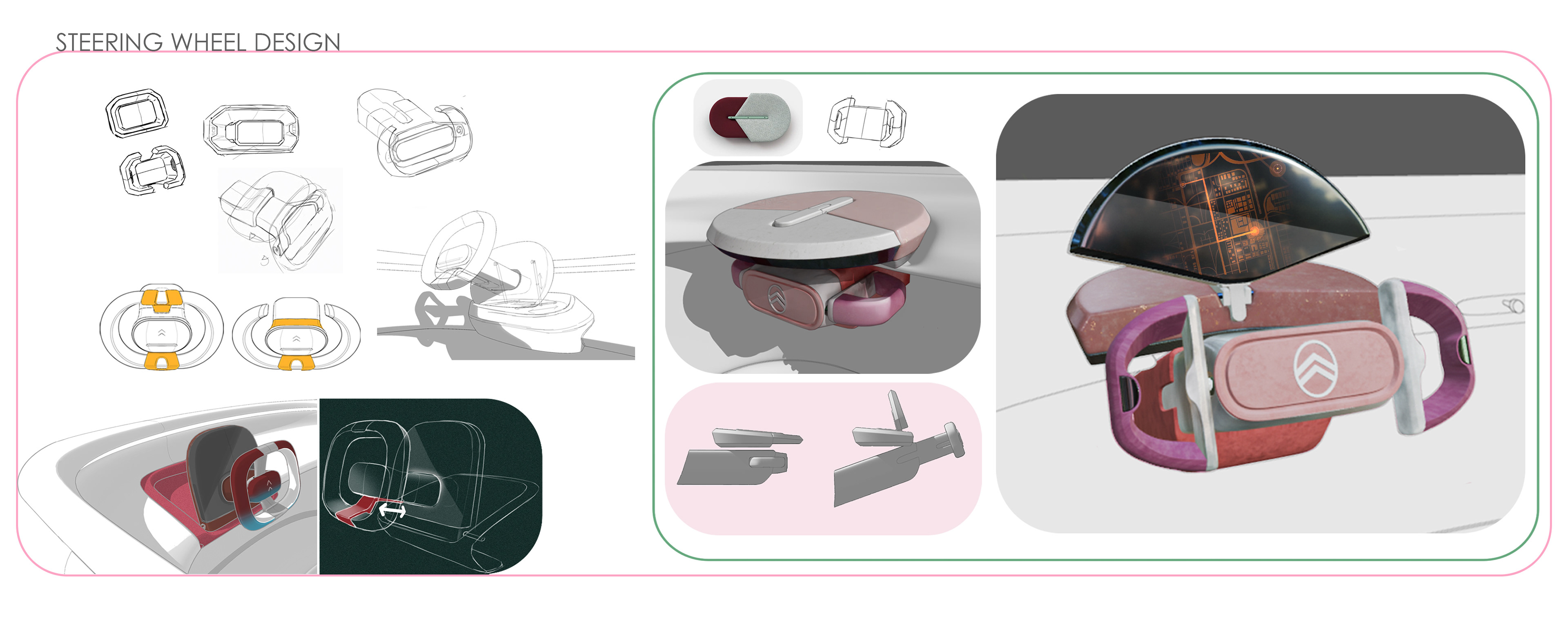 STEERING WHEEL DESIGN