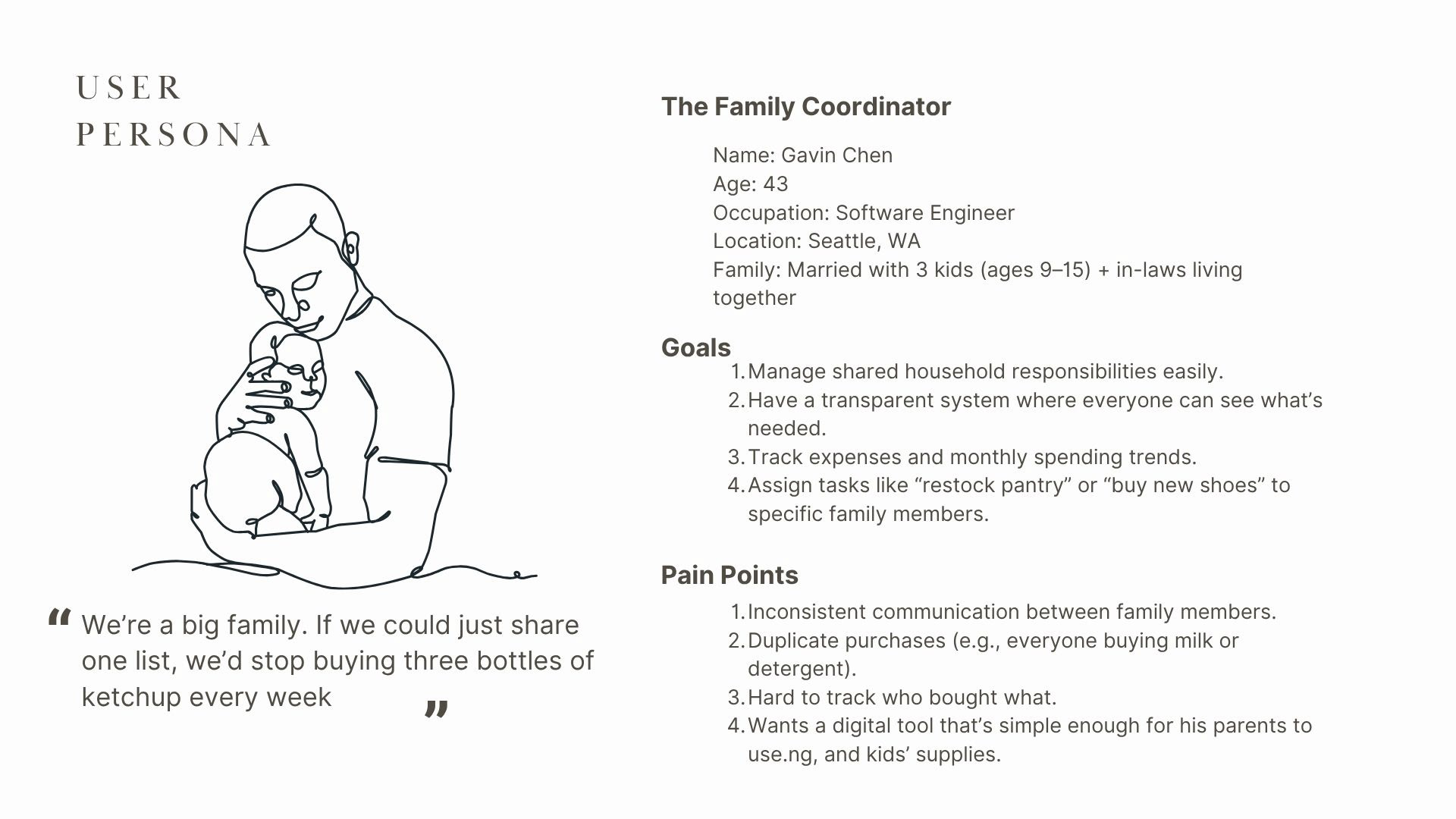 USER
PERSONA

“ We’re a big family. If we could just share one list, we’d stop buying three bottles of ketchup every week ”

The Family Coordinator

Name: Gavin Chen
Age: 43
Occupation: Software Engineer
Location: Seattle, WA
Family: Married with 3 kids (ages 9–15) + in-laws living together

Goals
1. Manage shared household responsibilities easily.
2. Have a transparent system where everyone can see what’s needed.
3. Track expenses and monthly spending trends.
4. Assign tasks like “restock pantry” or “buy new shoes” to specific family members.

Pain Points
1. Inconsistent communication between family members.
2. Duplicate purchases (e.g., everyone buying milk or detergent).
3. Hard to track who bought what.
4. Wants a digital tool that’s simple enough for his parents to use.ng, and kids’ supplies.