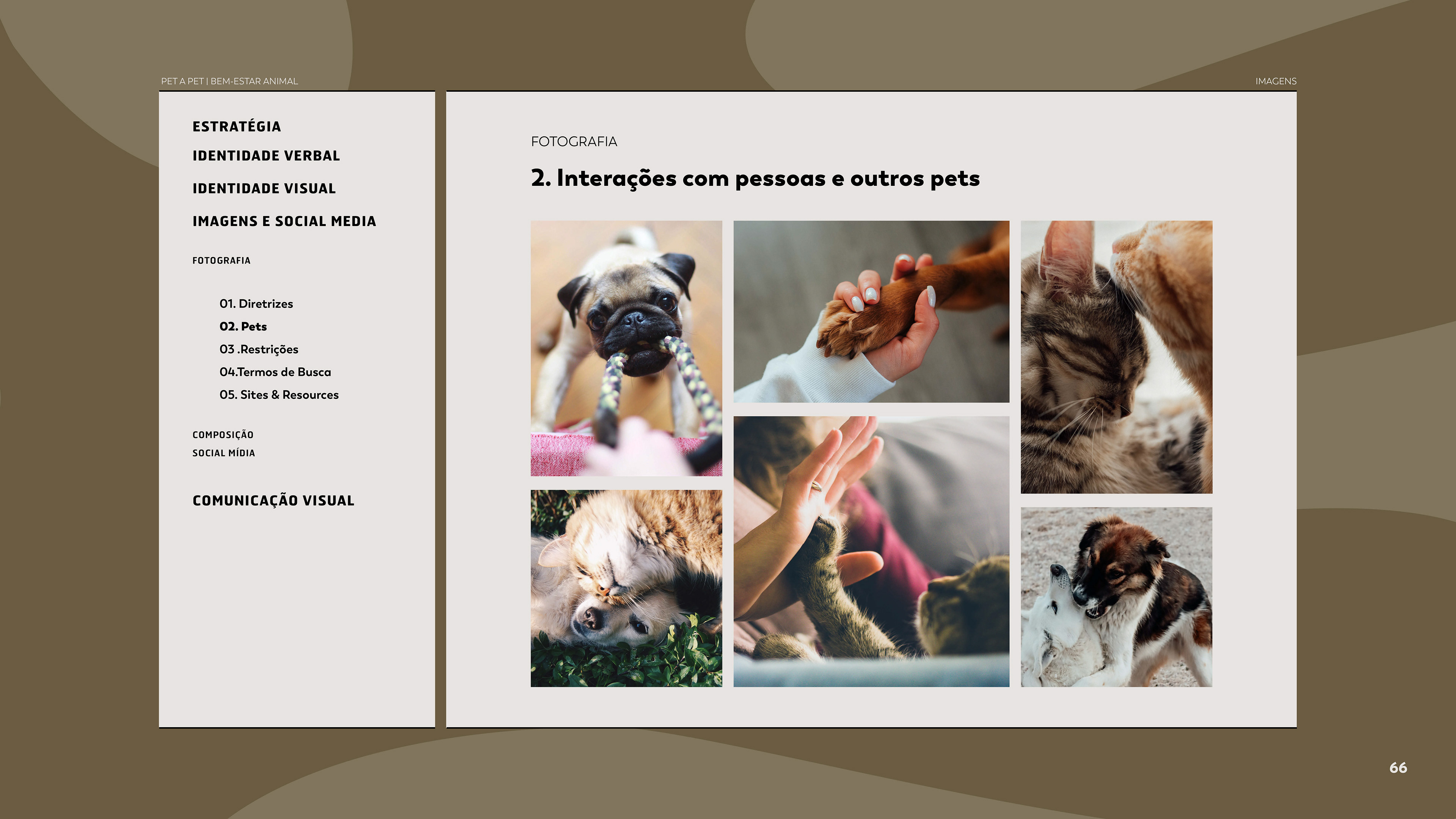 PET A PET | BEM-ESTAR ANIMAL

IMAGENS

ESTRATÉGIA

IDENTIDADE VERBAL

IDENTIDADE VISUAL

IMAGENS E SOCIAL MEDIA

FOTOGRAFIA

01. Diretrizes
02. Pets
03 .Restrições
04.Termos de Busca
05. Sites & Resources

COMPOSIÇÃO
SOCIAL MÍDIA

COMUNICAÇÃO VISUAL

FOTOGRAFIA

2. Interações com pessoas e outros pets

66