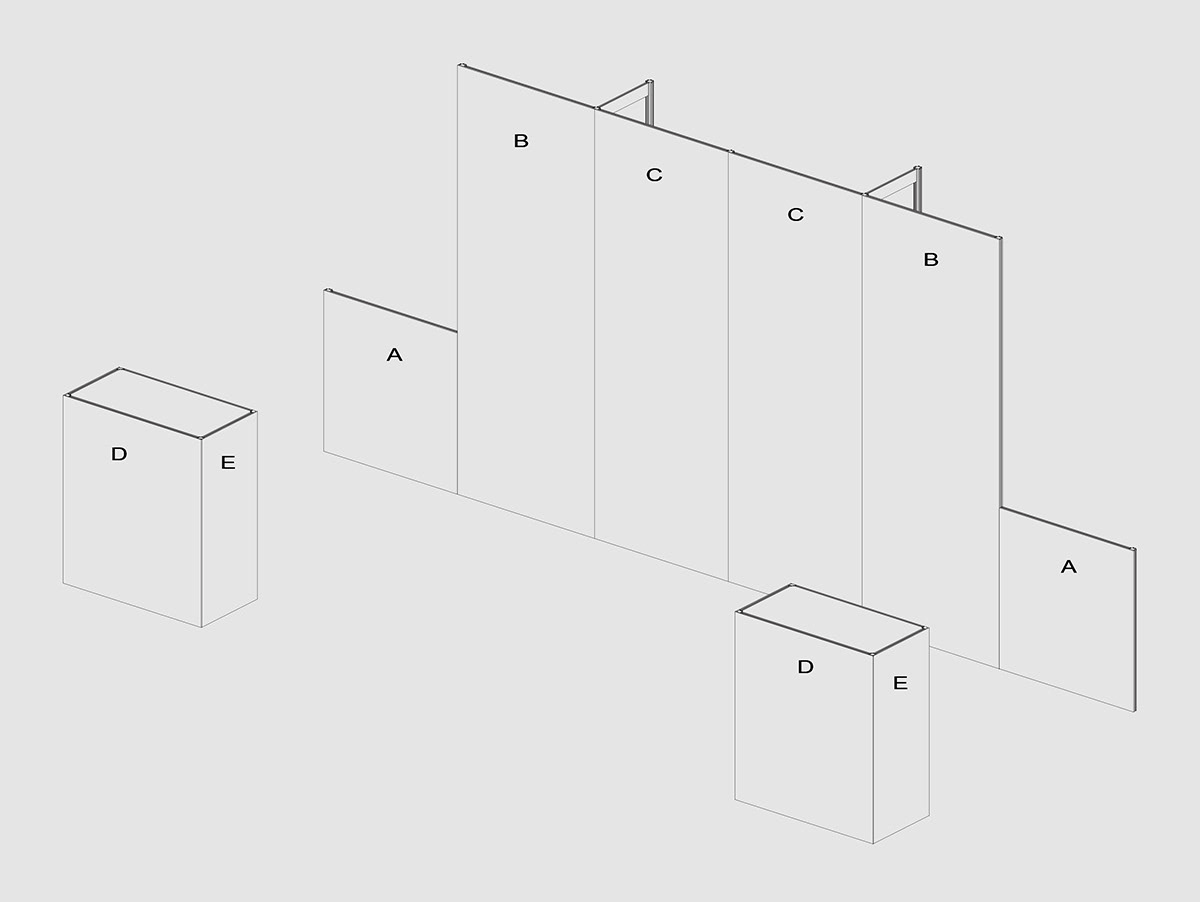 B
C
C
B
A
D
E
A
D
E