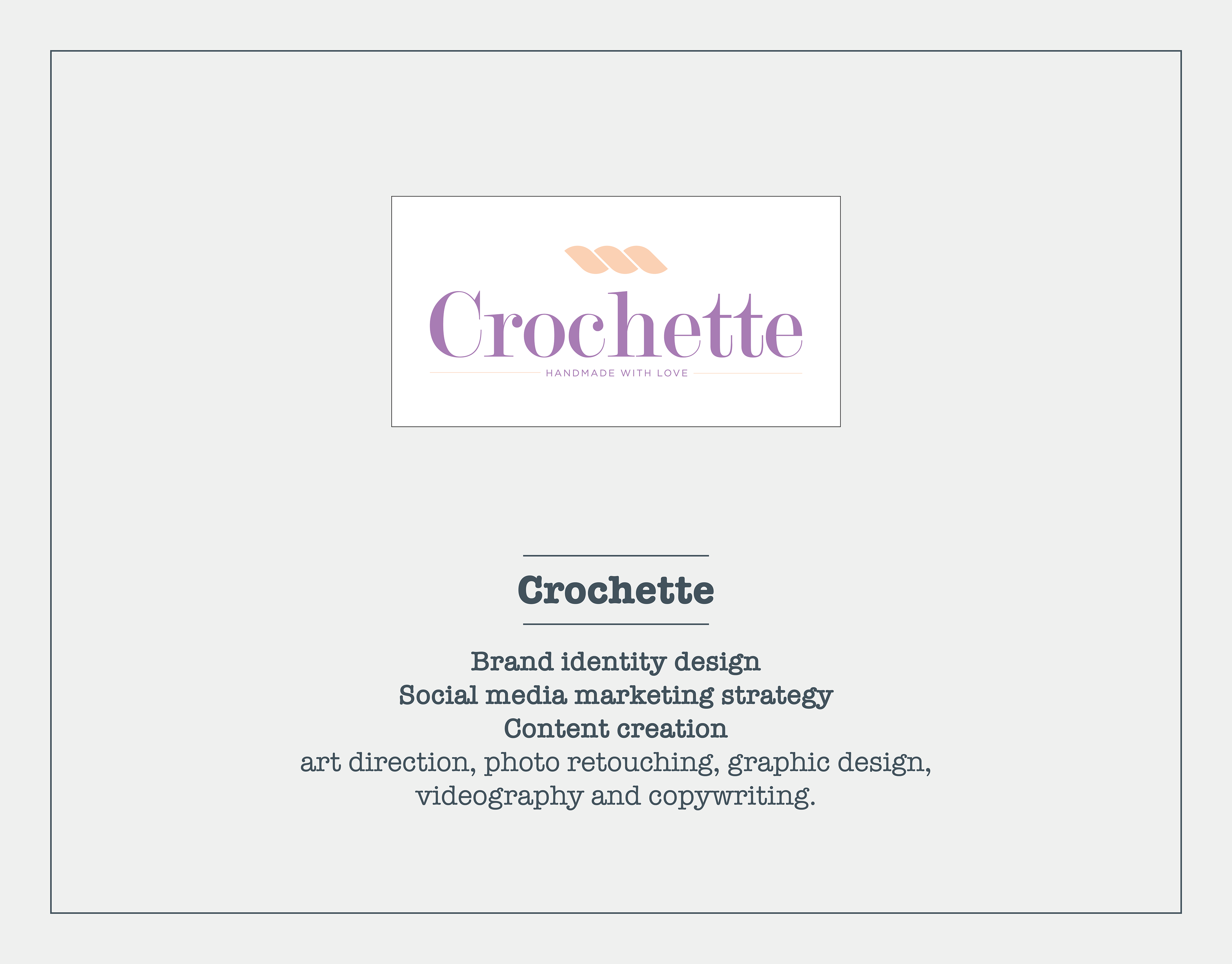 Crochette
HANDMADE WITH LOVE

Crochette

Brand identity design
Social media marketing strategy
Content creation
art direction, photo retouching, graphic design, videography and copywriting.