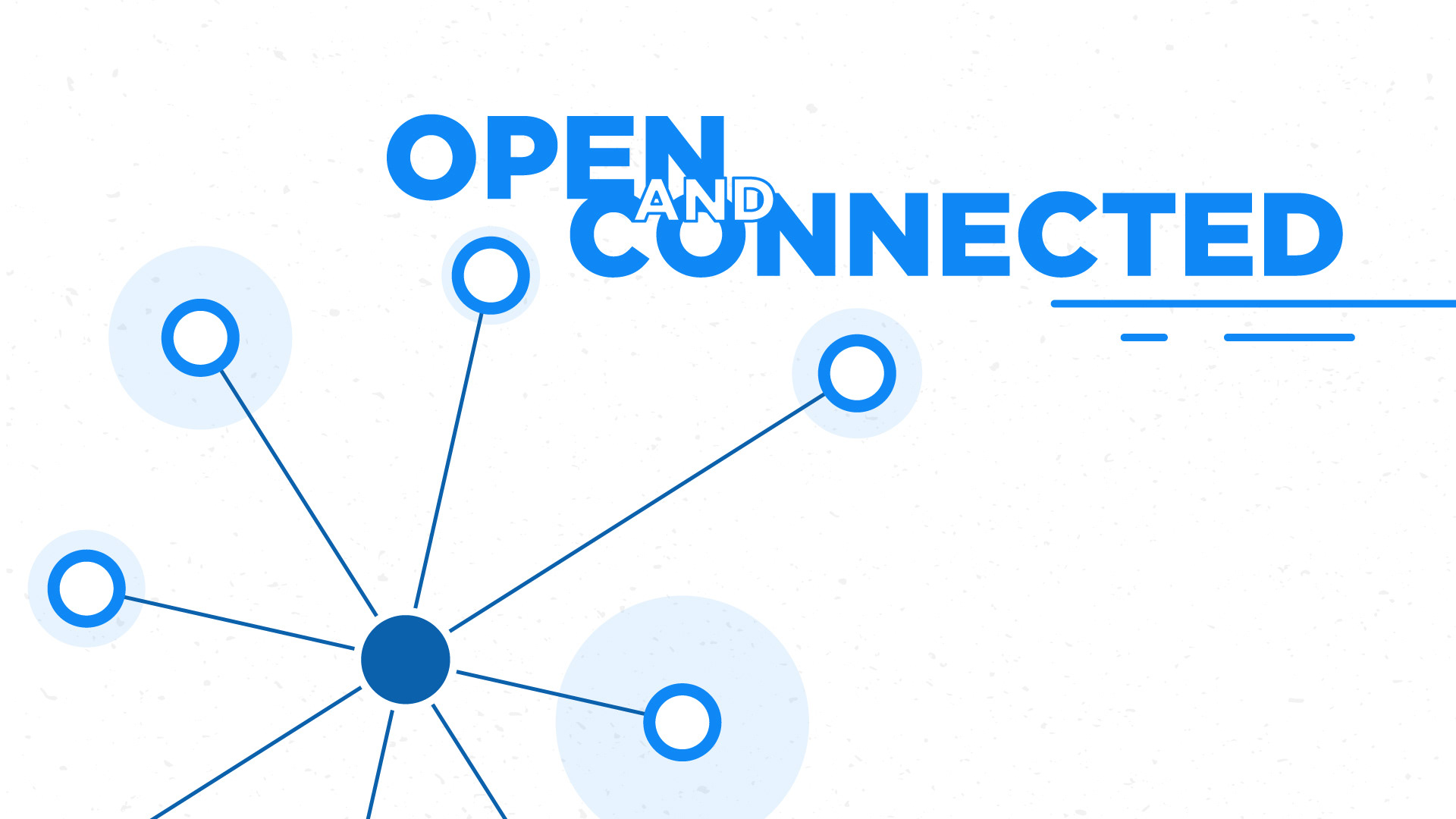 OPEN
AND
CONNECTED