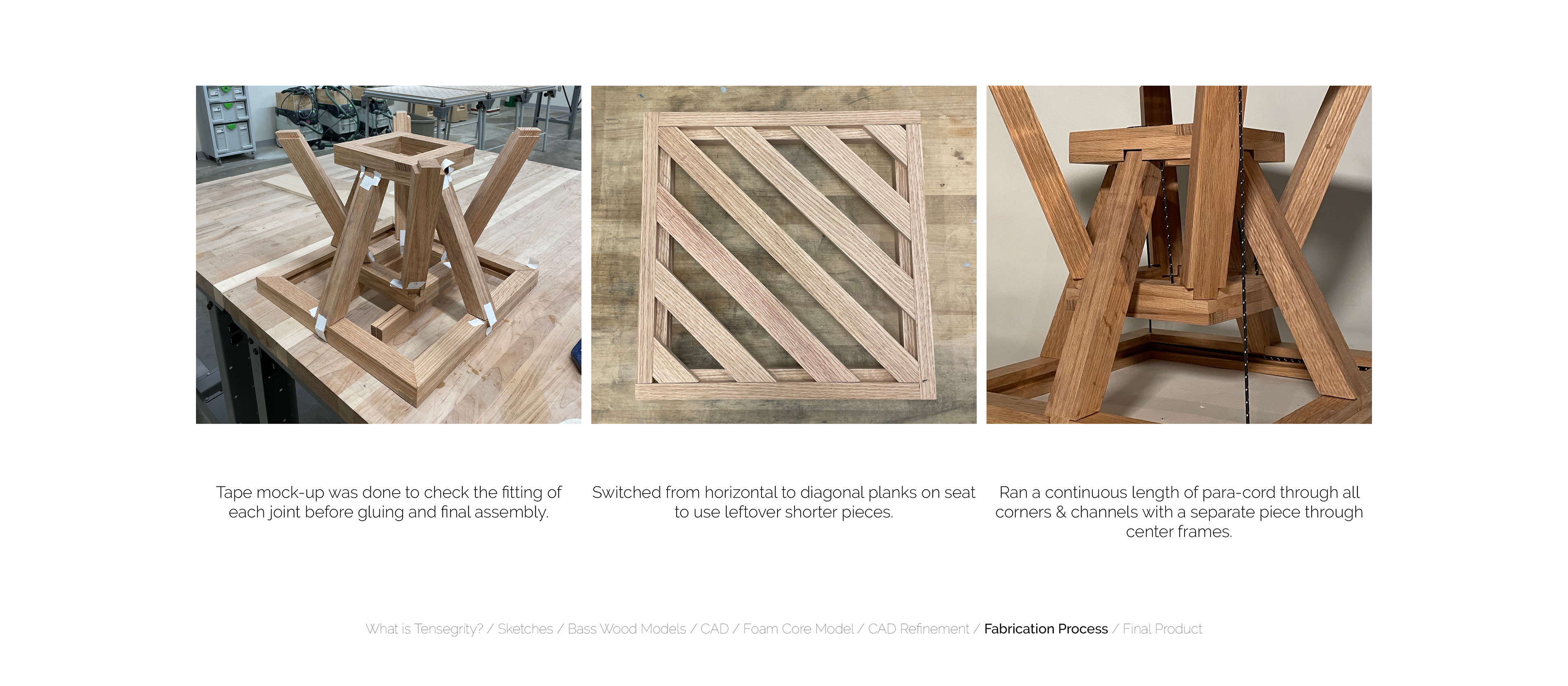 Tape mock-up was done to check the fitting of each joint before gluing and final assembly.

Switched from horizontal to diagonal planks on seat to use leftover shorter pieces.

Ran a continuous length of para-cord through all corners & channels with a separate piece through center frames.

What is Tensegrity? / Sketches / Bass Wood Models / CAD / Foam Core Model / CAD Refinement / Fabrication Process / Final Product