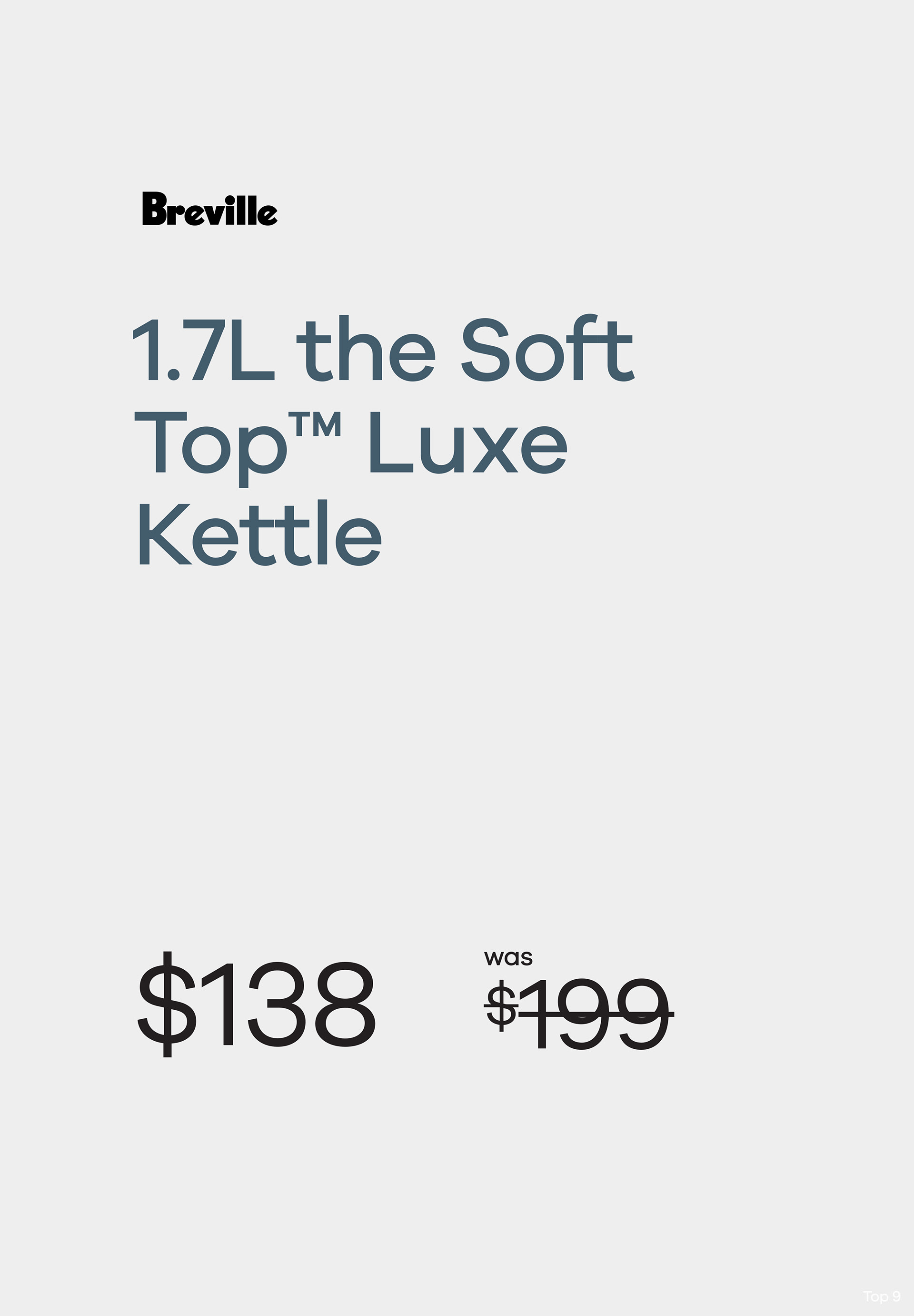 Breville

1.7L the Soft Top™ Luxe Kettle

$138

was

$199

Top 9