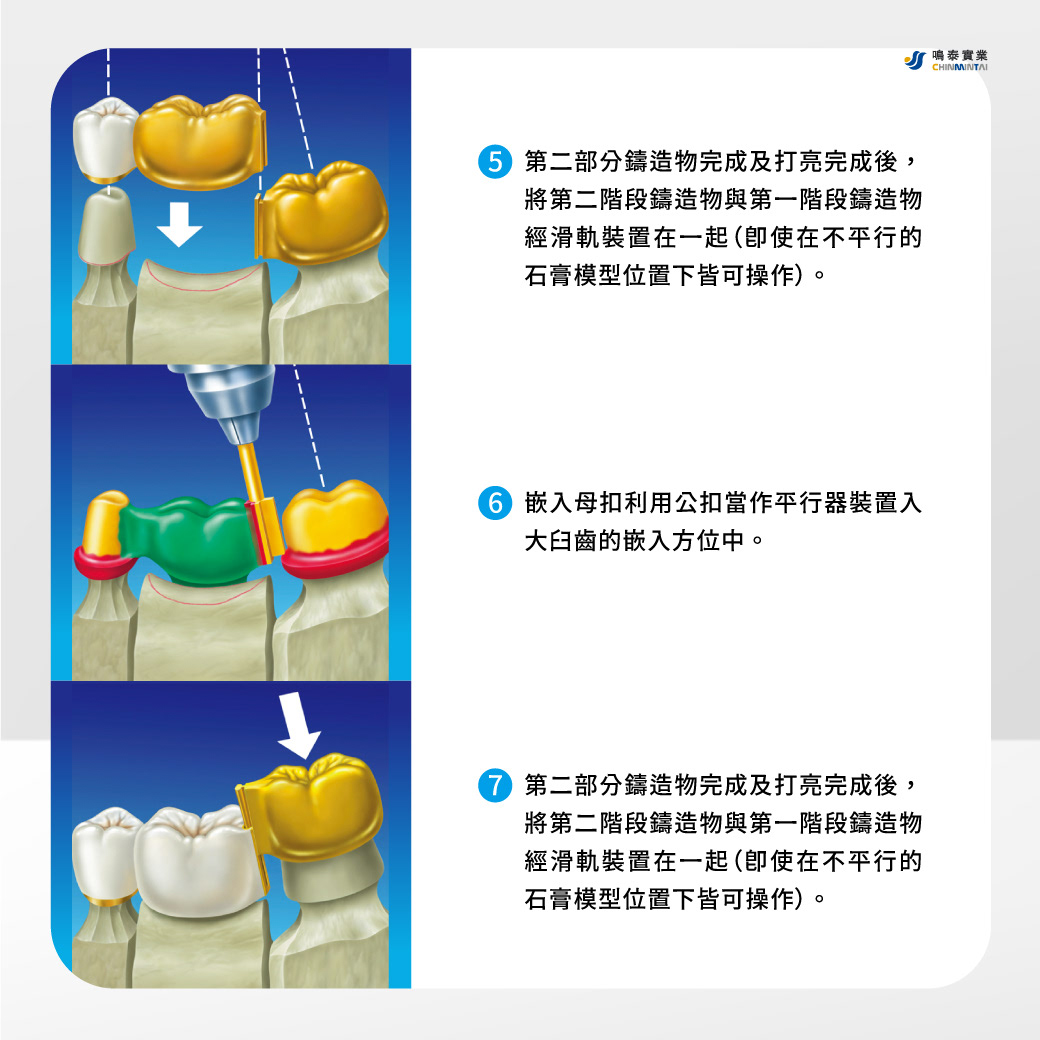 鳴泰實業
CHINMINTAI

5 第二部分鑄造物完成及打亮完成後，將第二階段鑄造物與第一階段鑄造物經滑軌裝置在一起（即使在不平行的石膏模型位置下皆可操作）。

6 嵌入母扣利用公扣當作平行器裝置入大臼齒的嵌入方位中。

7 第二部分鑄造物完成及打亮完成後，將第二階段鑄造物與第一階段鑄造物經滑軌裝置在一起（即使在不平行的石膏模型位置下皆可操作）。