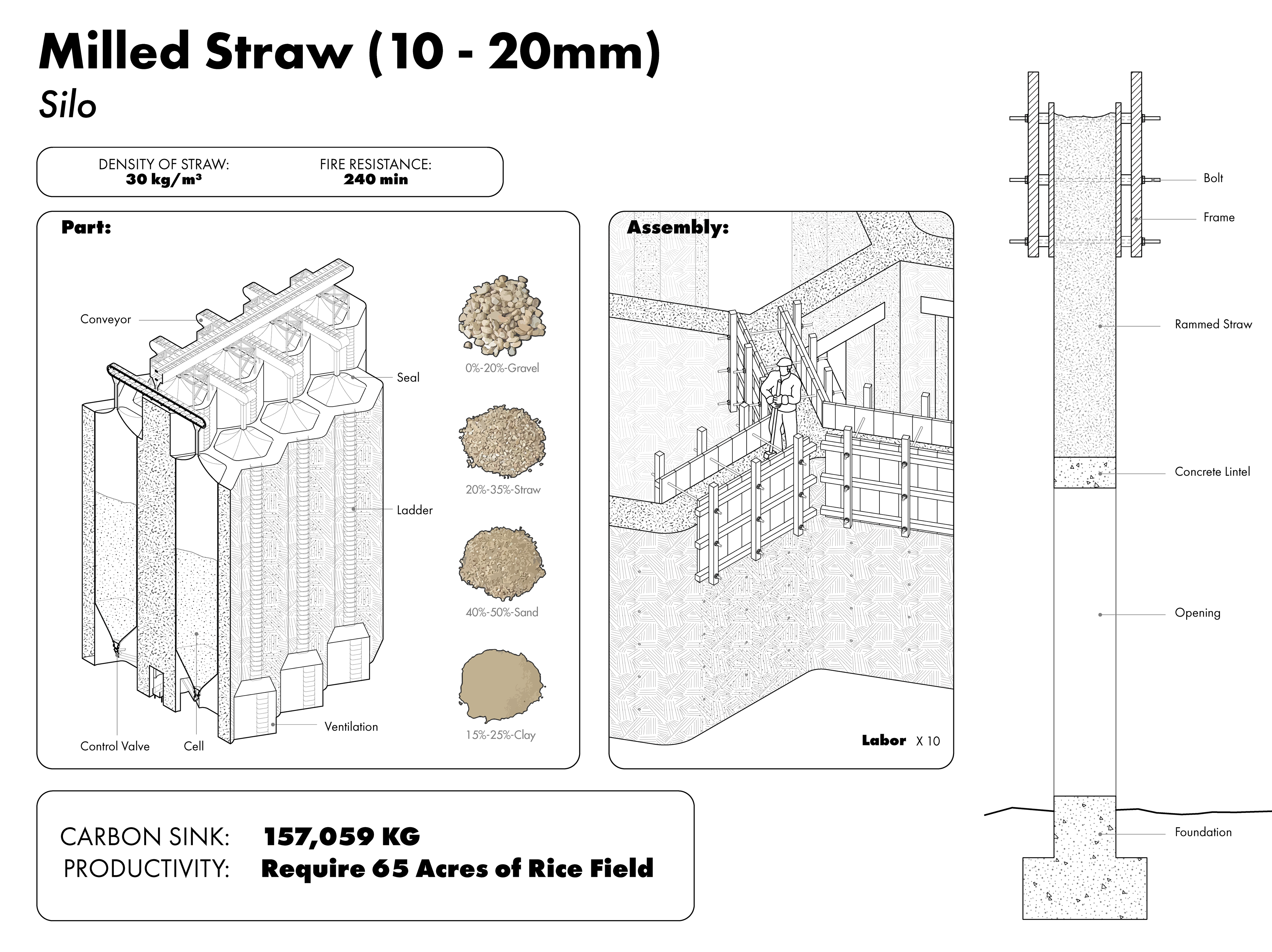 Milled Straw (10 - 20mm)
Silo

DENSITY OF STRAW:
30 kg/m³

FIRE RESISTANCE:
240 min

Part:

Conveyor
Seal
Ladder
Ventilation
Control Valve
Cell

0%-20%-Gravel
20%-35%-Straw
40%-50%-Sand
15%-25%-Clay

Assembly:

Labor X 10

Bolt
Frame
Rammed Straw
Concrete Lintel
Opening
Foundation

CARBON SINK: 157,059 KG
PRODUCTIVITY: Require 65 Acres of Rice Field