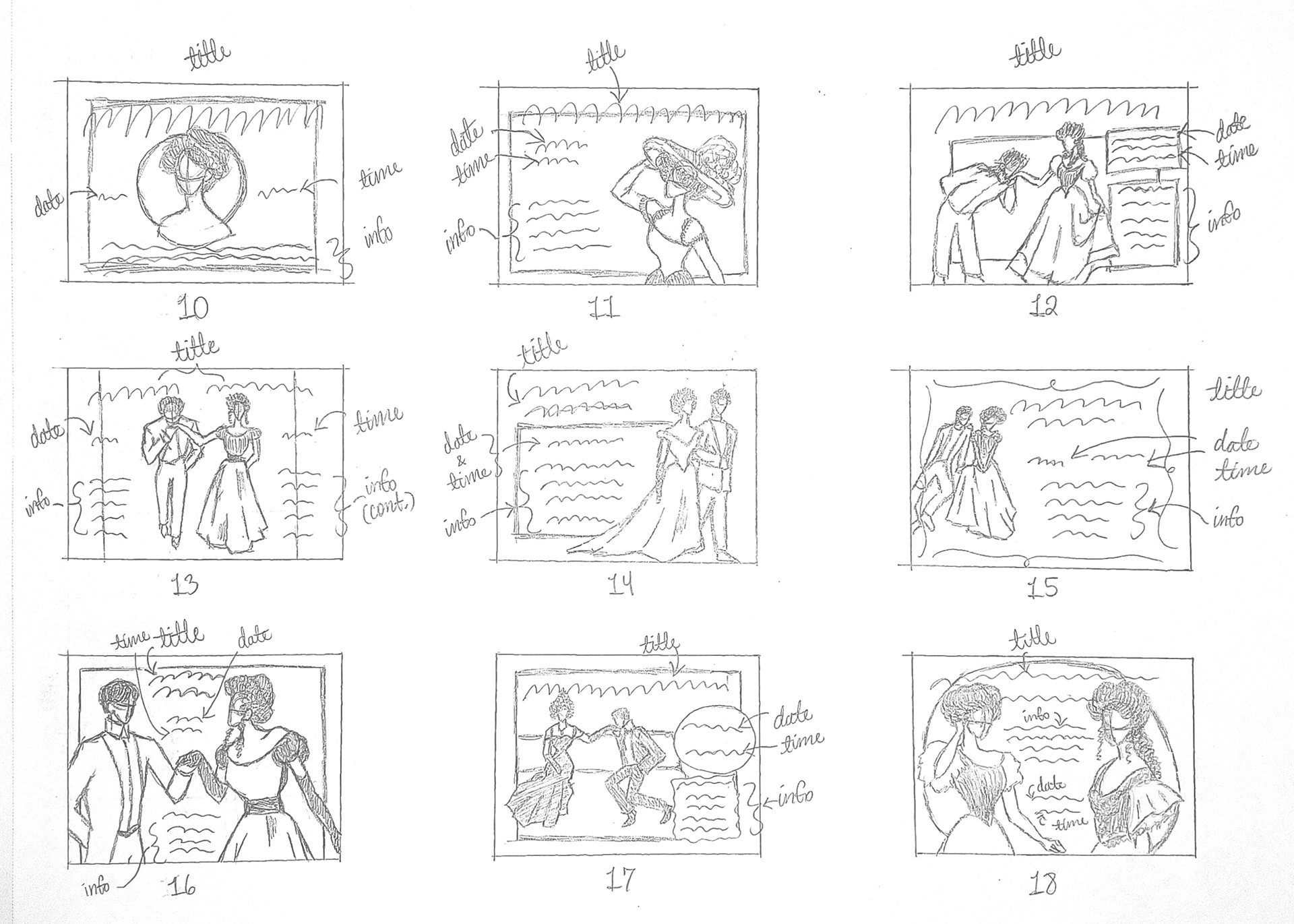 title
date
time
info
10

title
date
time
info
11

title
date
time
info
12

title
date
time
info
info (cont.)
13

title
date & time
info
14

title
date
time
info
15

time title date
info
16

title
date
time
info
17

title
info
date
time
18