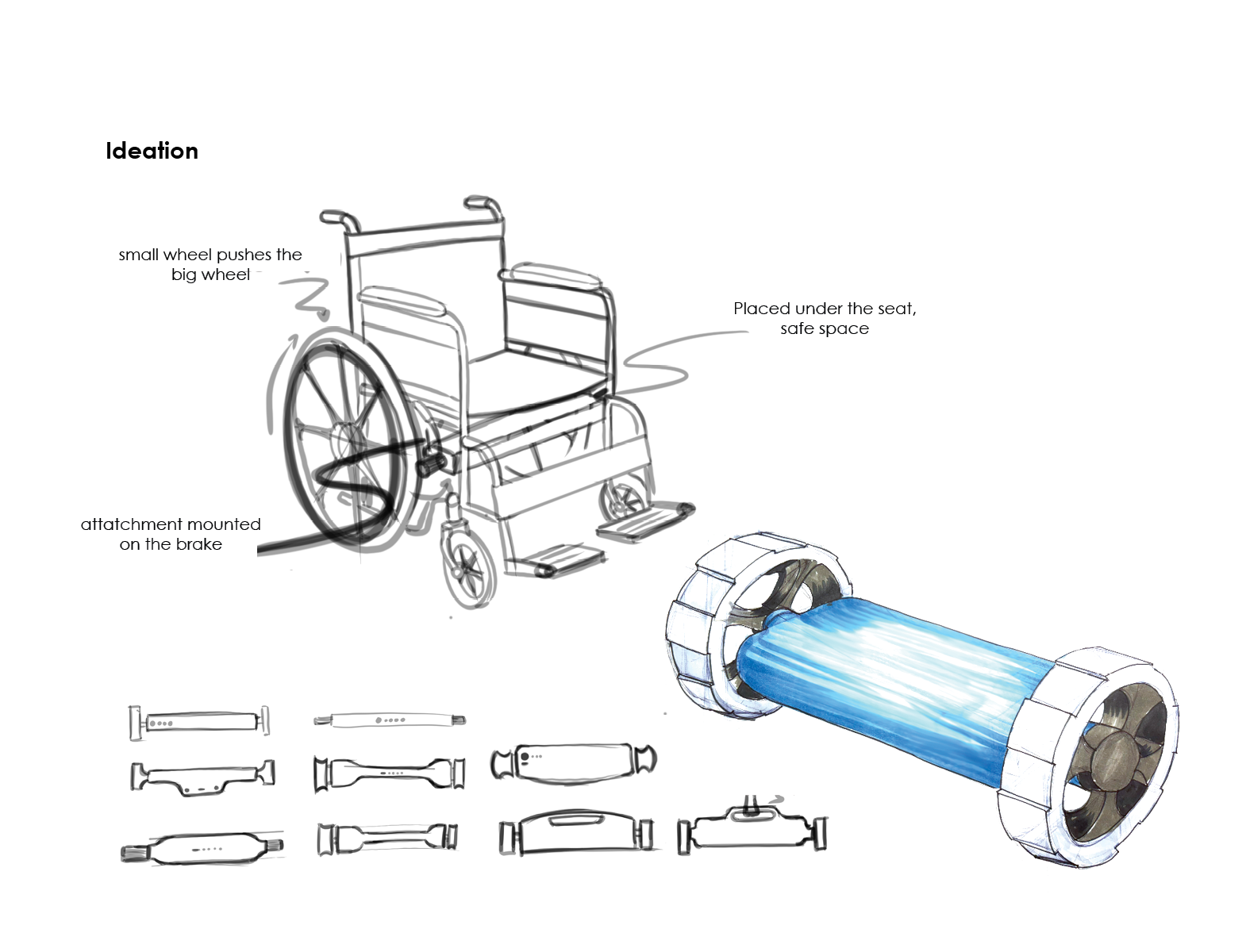 Ideation

small wheel pushes the big wheel

Placed under the seat, safe space

attatchment mounted on the brake