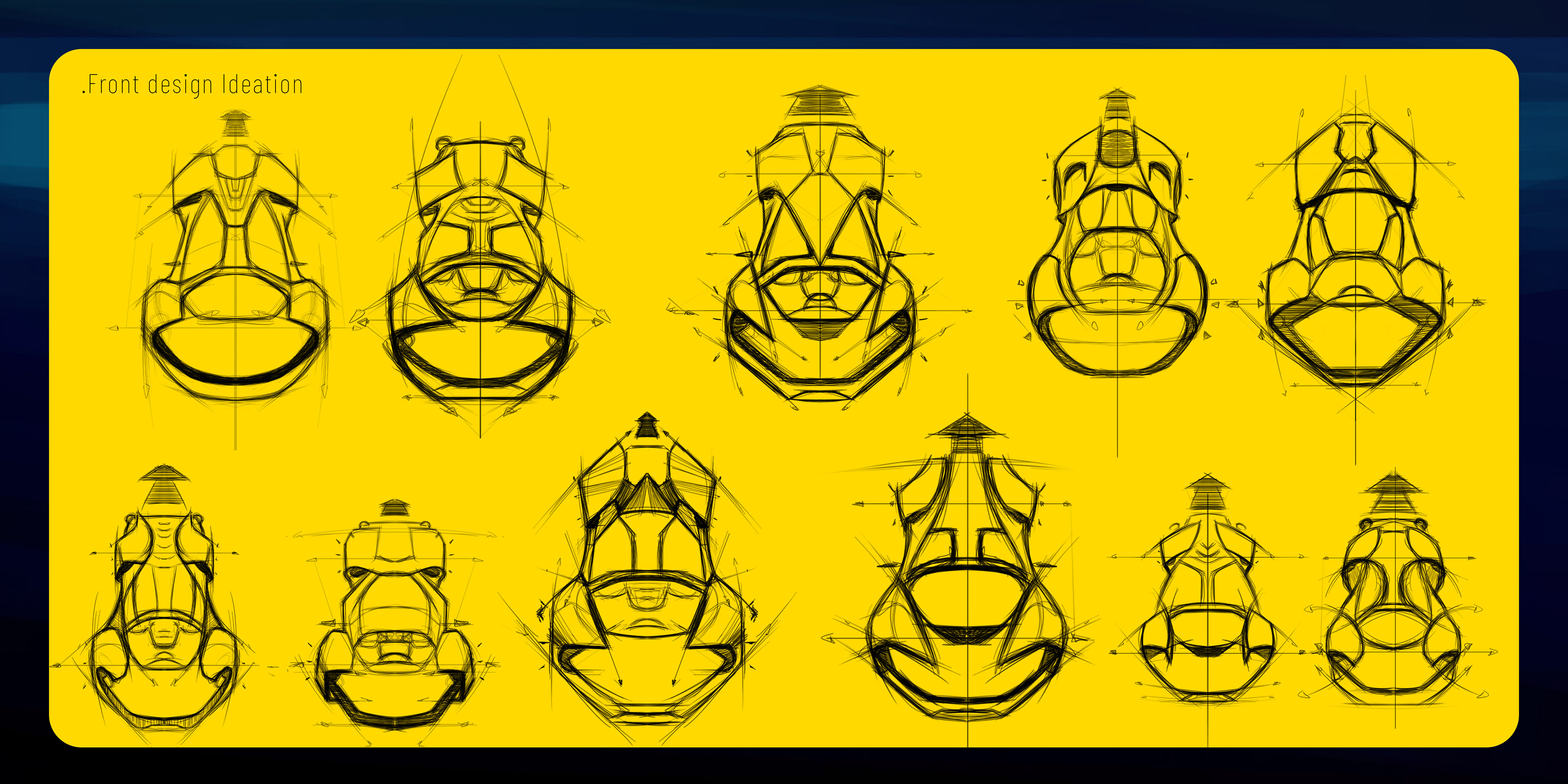 .Front design Ideation