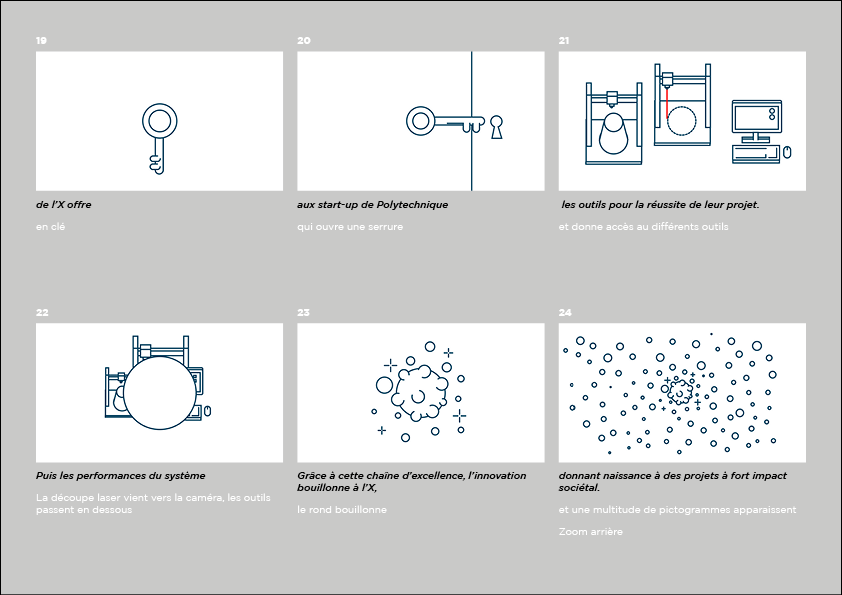 19

de l'X offre

en clé

20

aux start-up de Polytechnique

qui ouvre une serrure

21

les outils pour la réussite de leur projet.

et donne accès au différents outils

22

Puis les performances du système

La découpe laser vient vers la caméra, les outils passent en dessous

23

Grâce à cette chaîne d'excellence, l'innovation bouillonne à l'X,

le rond bouillonne

24

donnant naissance à des projets à fort impact sociétal.

et une multitude de pictogrammes apparaissent

Zoom arrière