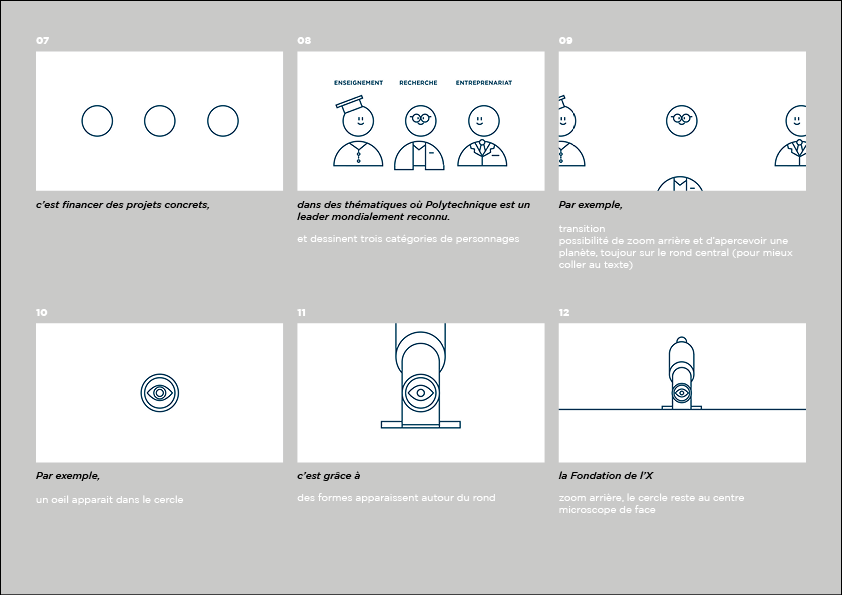 07

c'est financer des projets concrets,

08

ENSEIGNEMENT RECHERCHE ENTREPRENARIAT

dans des thématiques où Polytechnique est un leader mondialement reconnu.

et dessinent trois catégories de personnages

09

Par exemple,

transition
possibilité de zoom arrière et d'apercevoir une planète, toujour sur le rond central (pour mieux coller au texte)

10

Par exemple,

un oeil apparait dans le cercle

11

c'est grâce à

des formes apparaissent autour du rond

12

la Fondation de l'X

zoom arrière, le cercle reste au centre
microscope de face