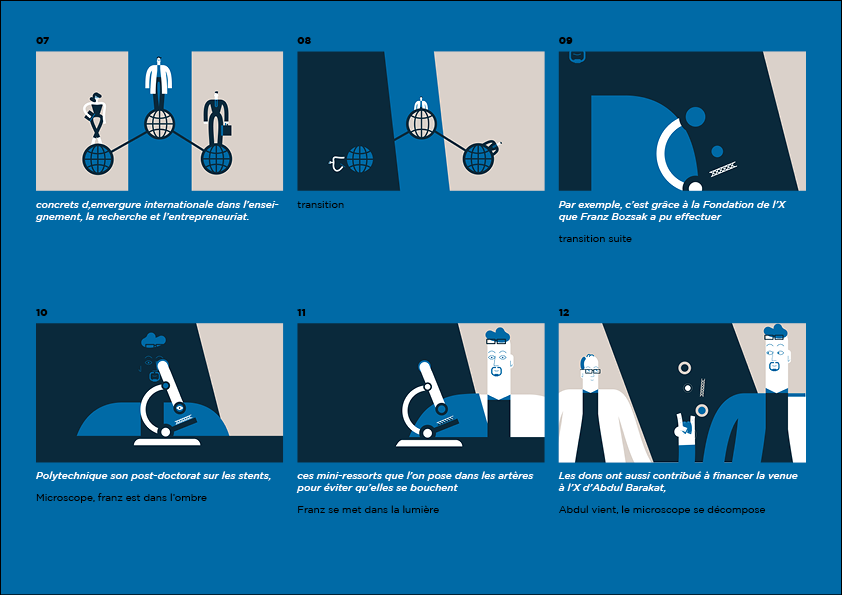 07

concrets d,envergure internationale dans l'enseignement, la recherche et l'entrepreneuriat.

08

transition

09

Par exemple, c'est grâce à la Fondation de l'X que Franz Bozsak a pu effectuer

transition suite

10

Polytechnique son post-doctorat sur les stents,

Microscope, franz est dans l'ombre

11

ces mini-ressorts que l'on pose dans les artères pour éviter qu'elles se bouchent

Franz se met dans la lumière

12

Les dons ont aussi contribué à financer la venue à l'X d'Abdul Barakat,

Abdul vient, le microscope se décompose