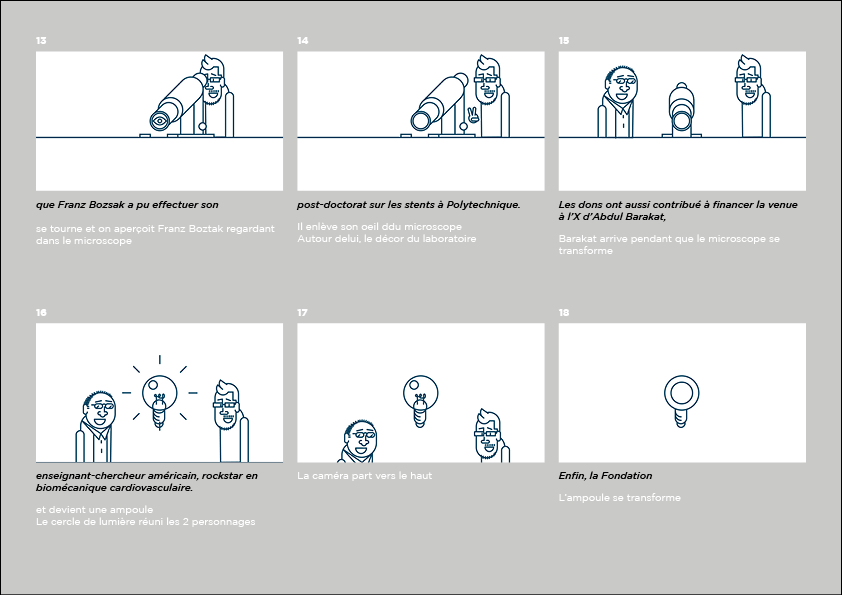 13

que Franz Bozsak a pu effectuer son

se tourne et on aperçoit Franz Boztak regardant dans le microscope

14

post-doctorat sur les stents à Polytechnique.

Il enlève son oeil ddu microscope
Autour delui, le décor du laboratoire

15

Les dons ont aussi contribué à financer la venue à l'X d'Abdul Barakat,

Barakat arrive pendant que le microscope se transforme

16

enseignant-chercheur américain, rockstar en biomécanique cardiovasculaire.

et devient une ampoule
Le cercle de lumière réuni les 2 personnages

17

La caméra part vers le haut

18

Enfin, la Fondation

L'ampoule se transforme