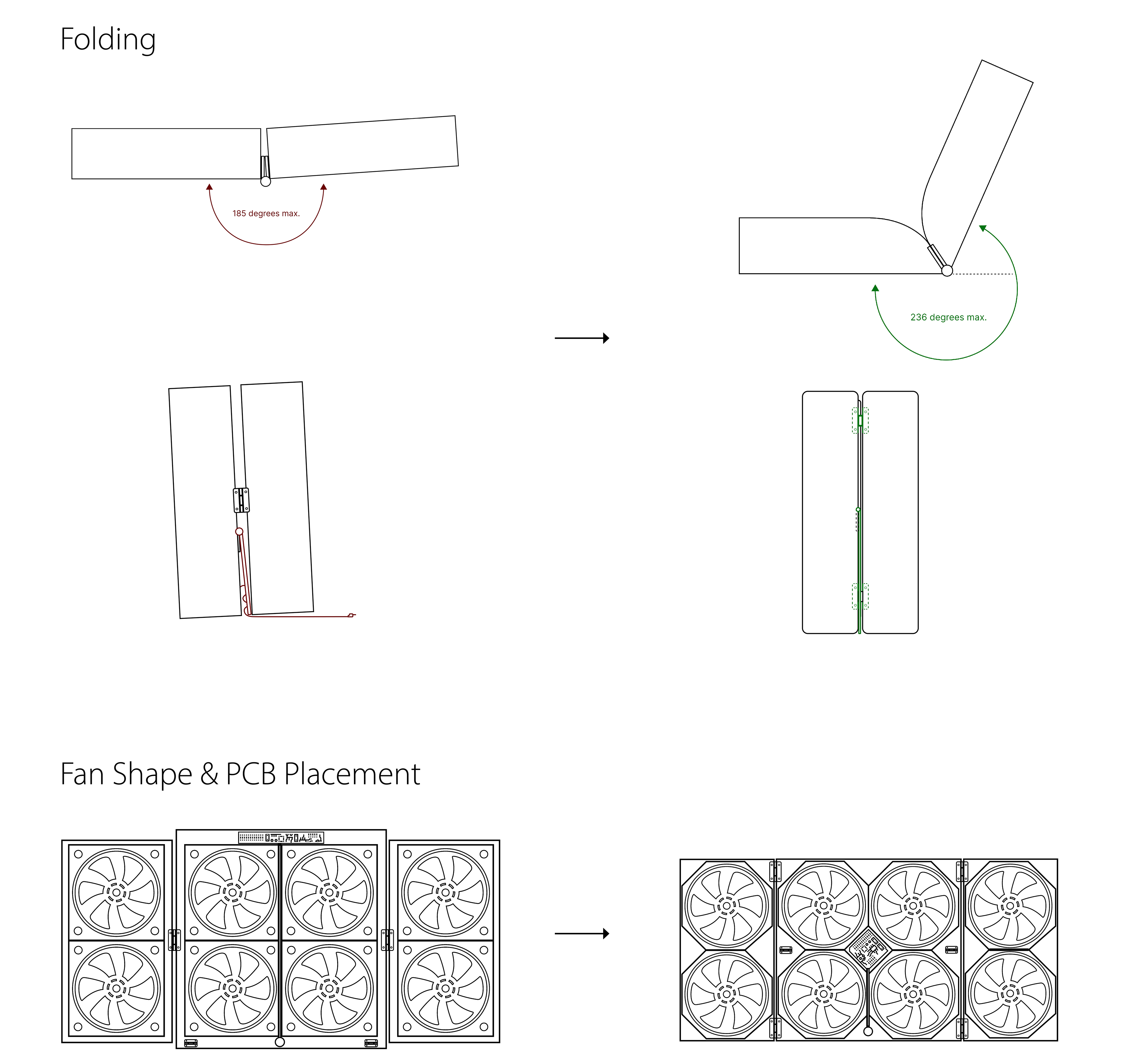 Folding

185 degrees max.

236 degrees max.

Fan Shape & PCB Placement